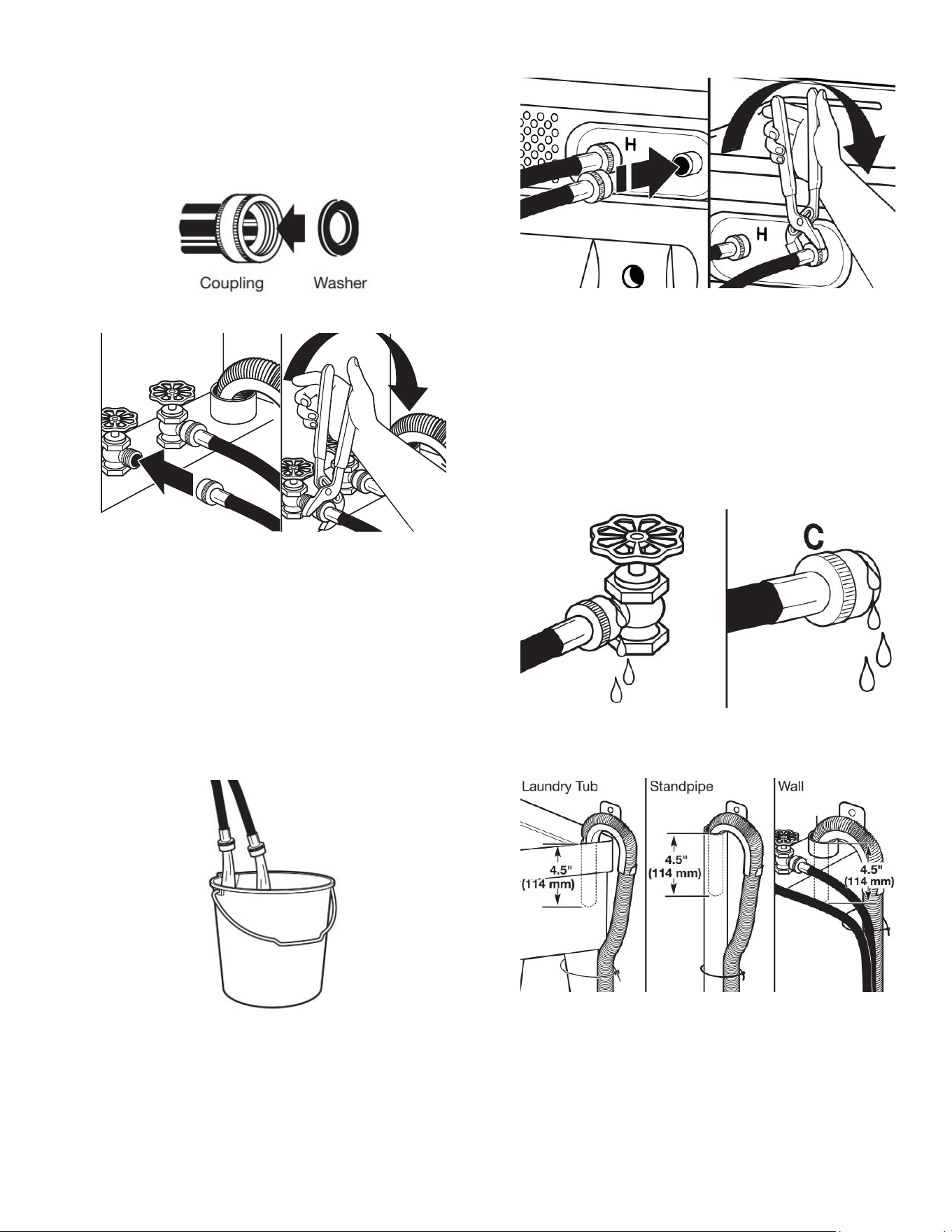 Coupling Washer

H

H

C

Laundry Tub

4.5"
(114 mm)

Standpipe

4.5"
(114 mm)

Wall

4.5"
(114 mm)