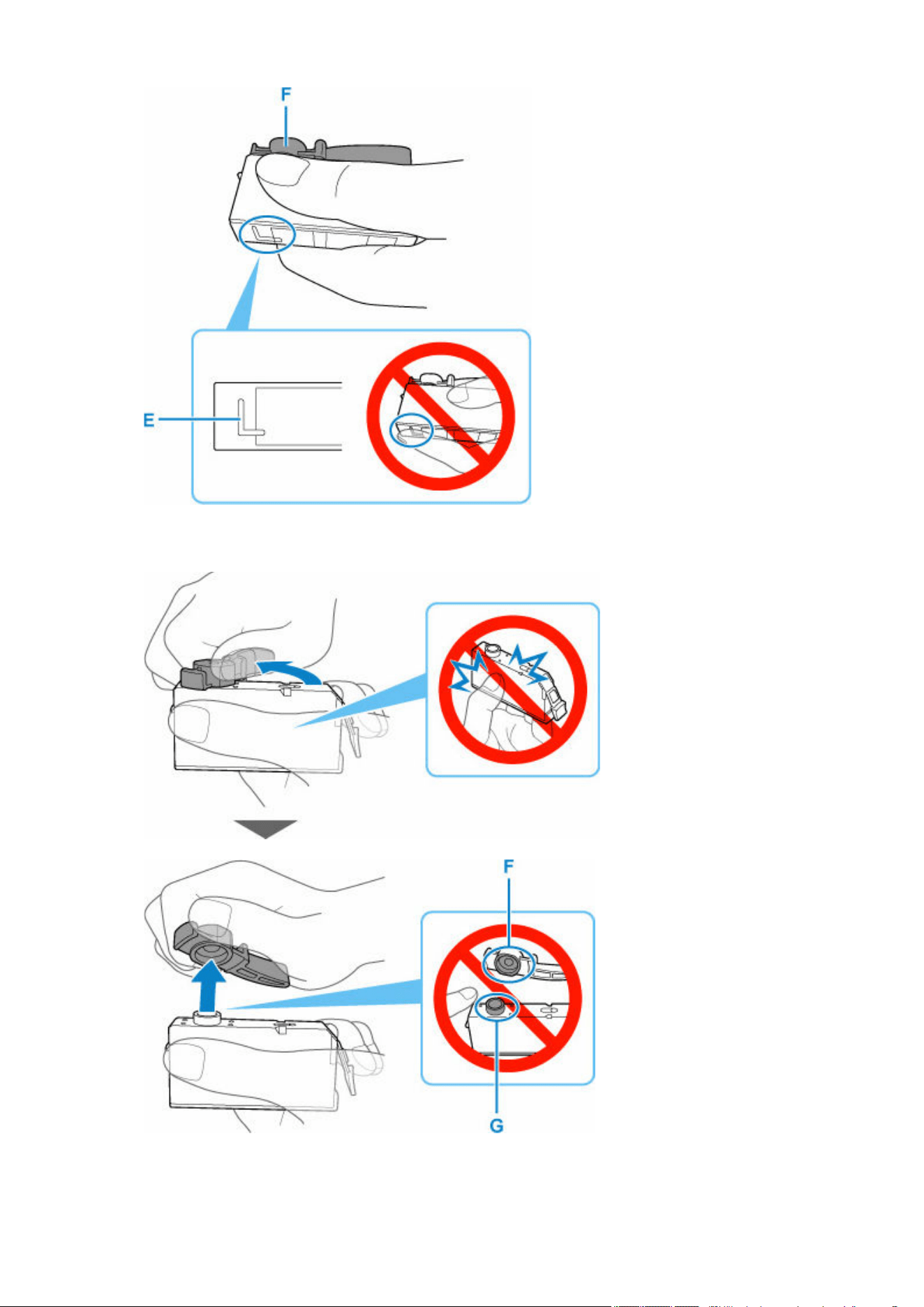 F

E

F

G