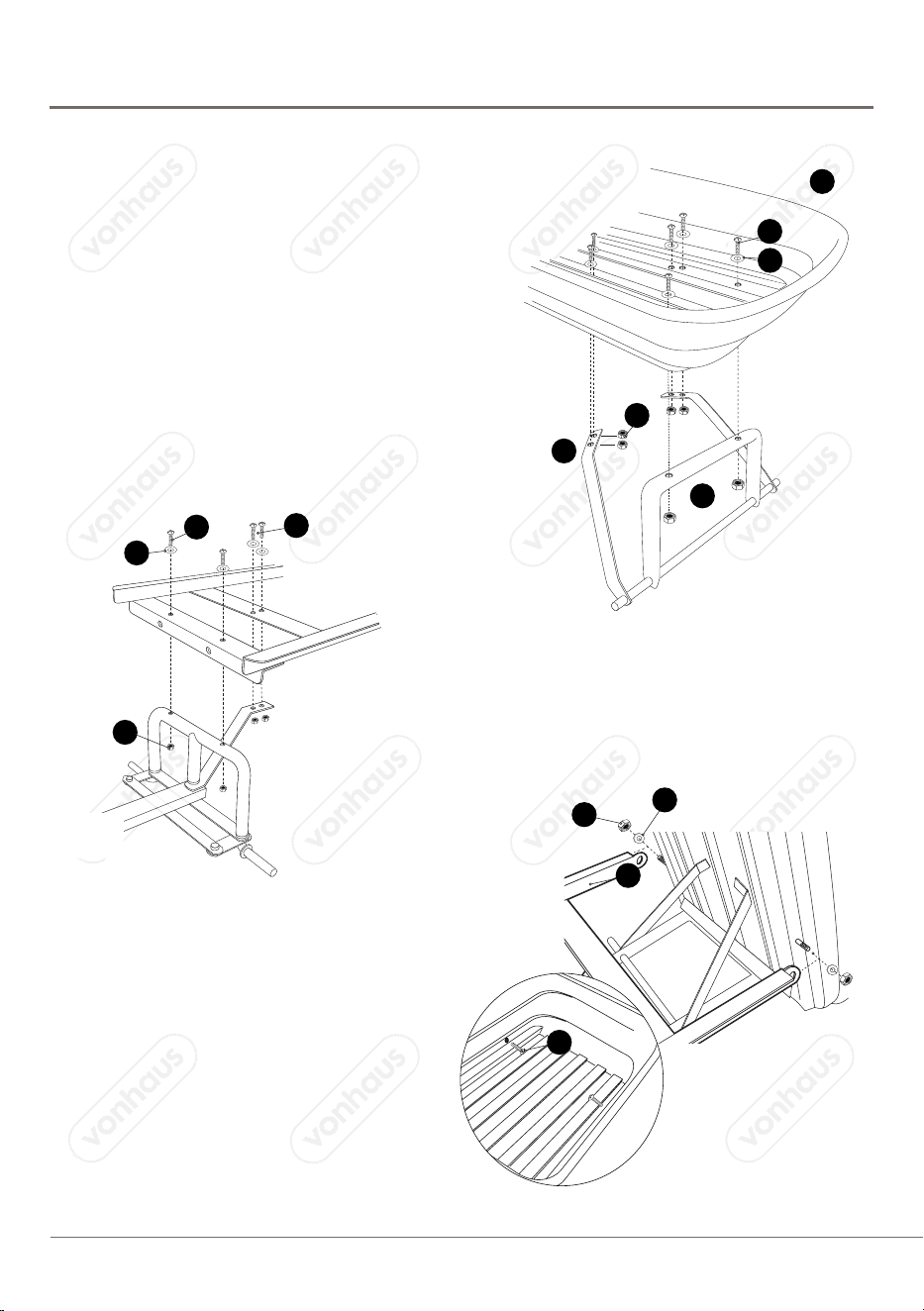 vonhaus vonhaus vonhaus vonhaus vonhaus vonhaus vonhaus vonhaus vonhaus vonhaus vonhaus vonhaus vonhaus vonhaus vonhaus vonhaus