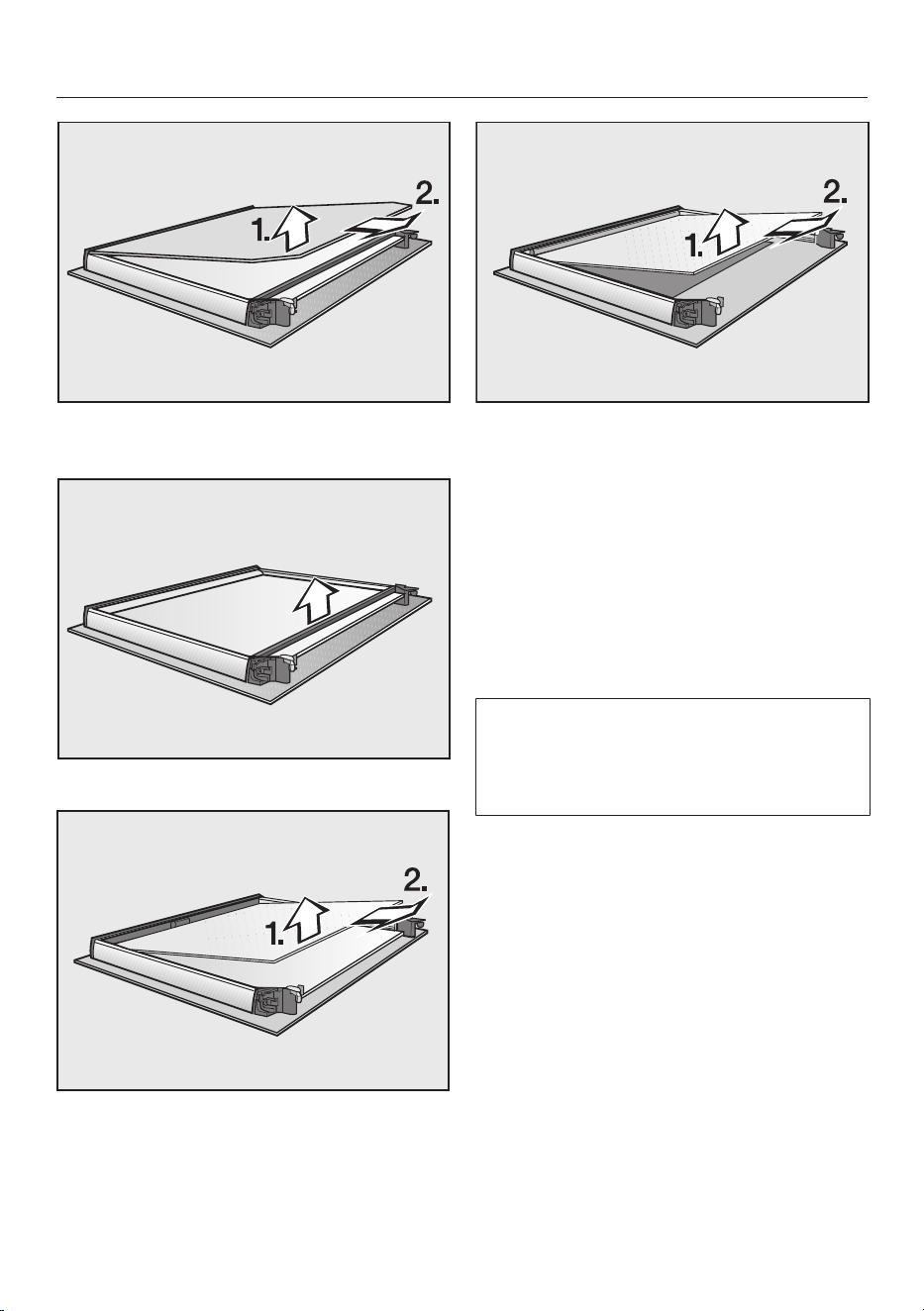 1.

2.

1.

2.

1.

2.