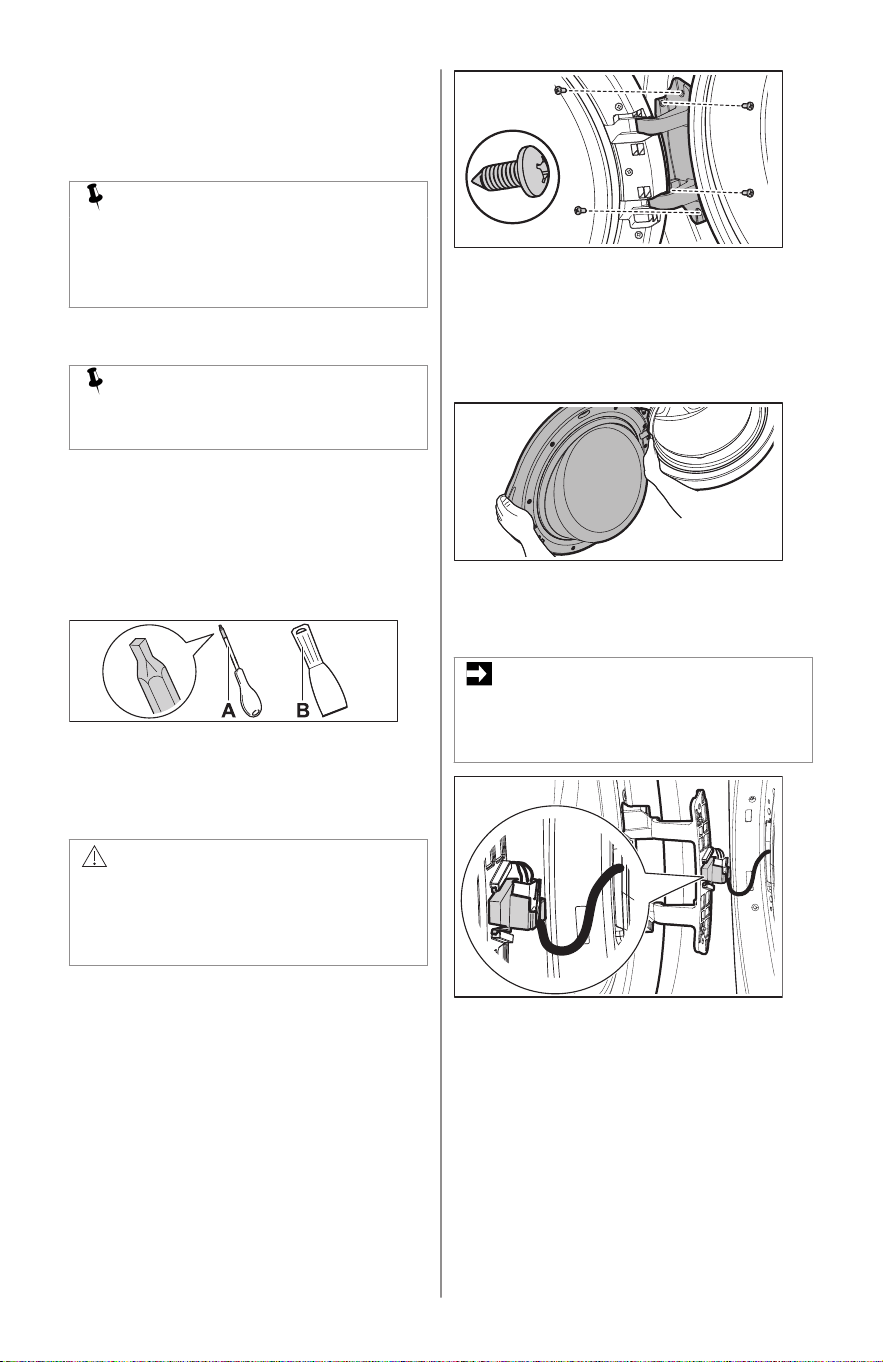 A

B