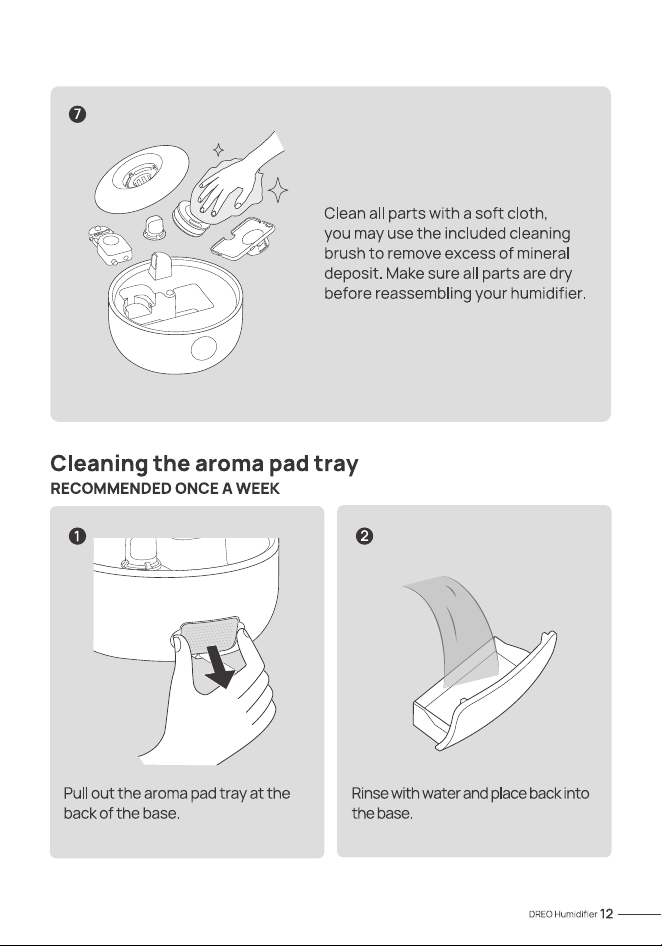 7

Clean all parts with a soft cloth, you may use the included cleaning brush to remove excess of mineral deposit. Make sure all parts are dry before reassembling your humidifier.

Cleaning the aroma pad tray

RECOMMENDED ONCE A WEEK

1

Pull out the aroma pad tray at the back of the base.

2

Rinse with water and place back into the base.

DREO Humidifier 12