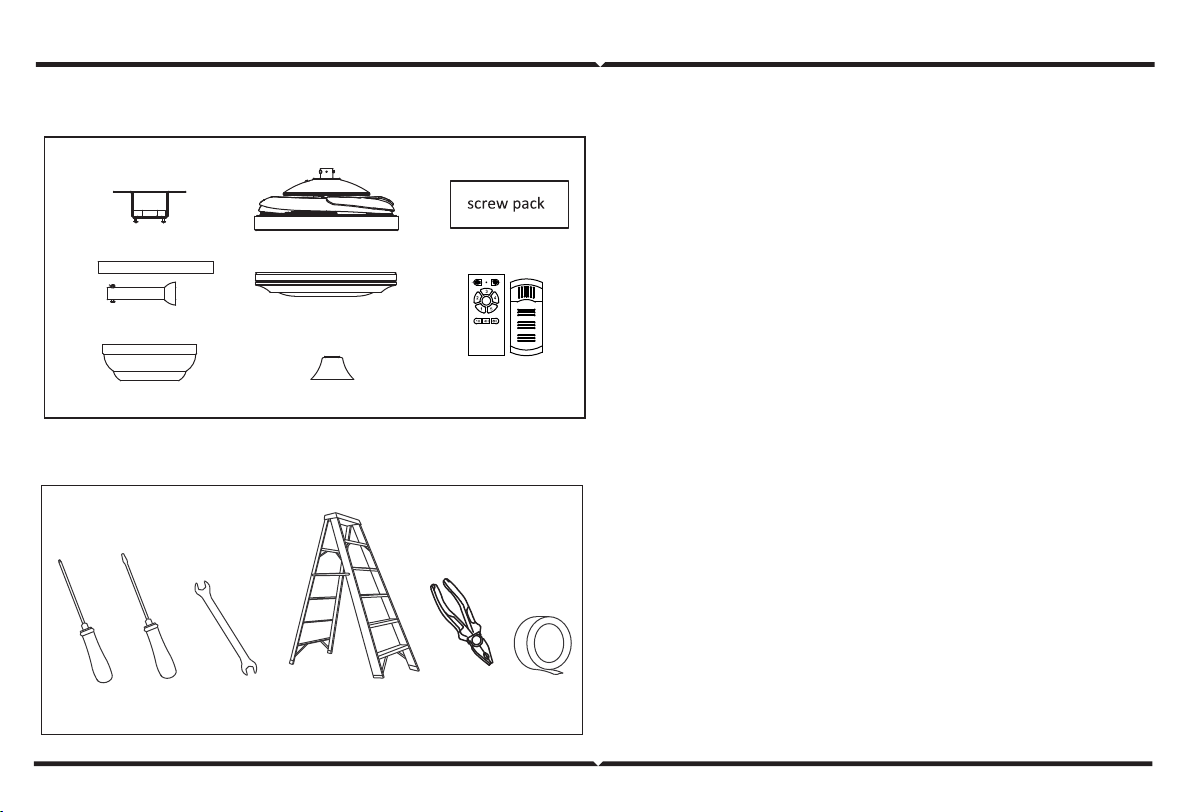 screw pack