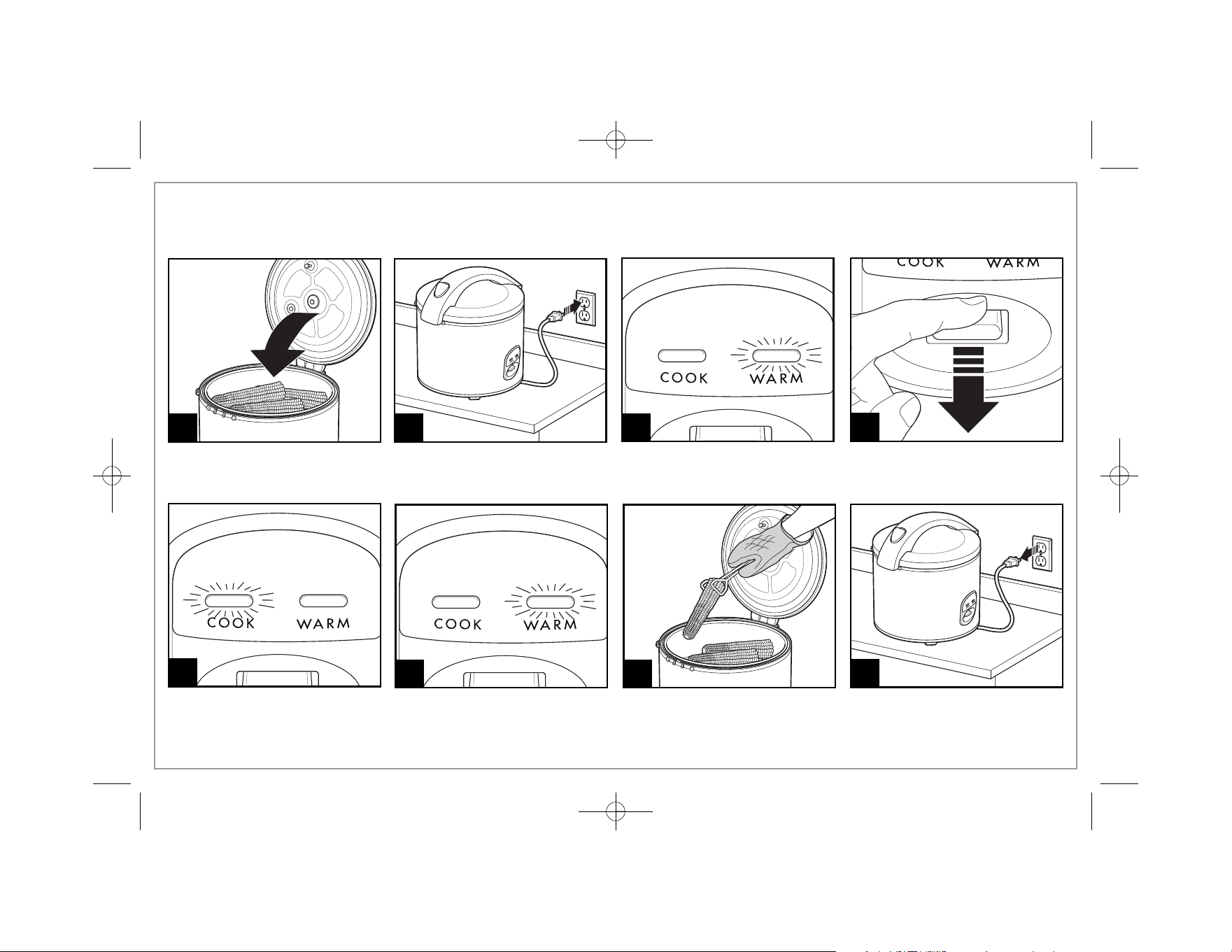 COOK WARM

COOK WARM

COOK WARM

COOK WARM