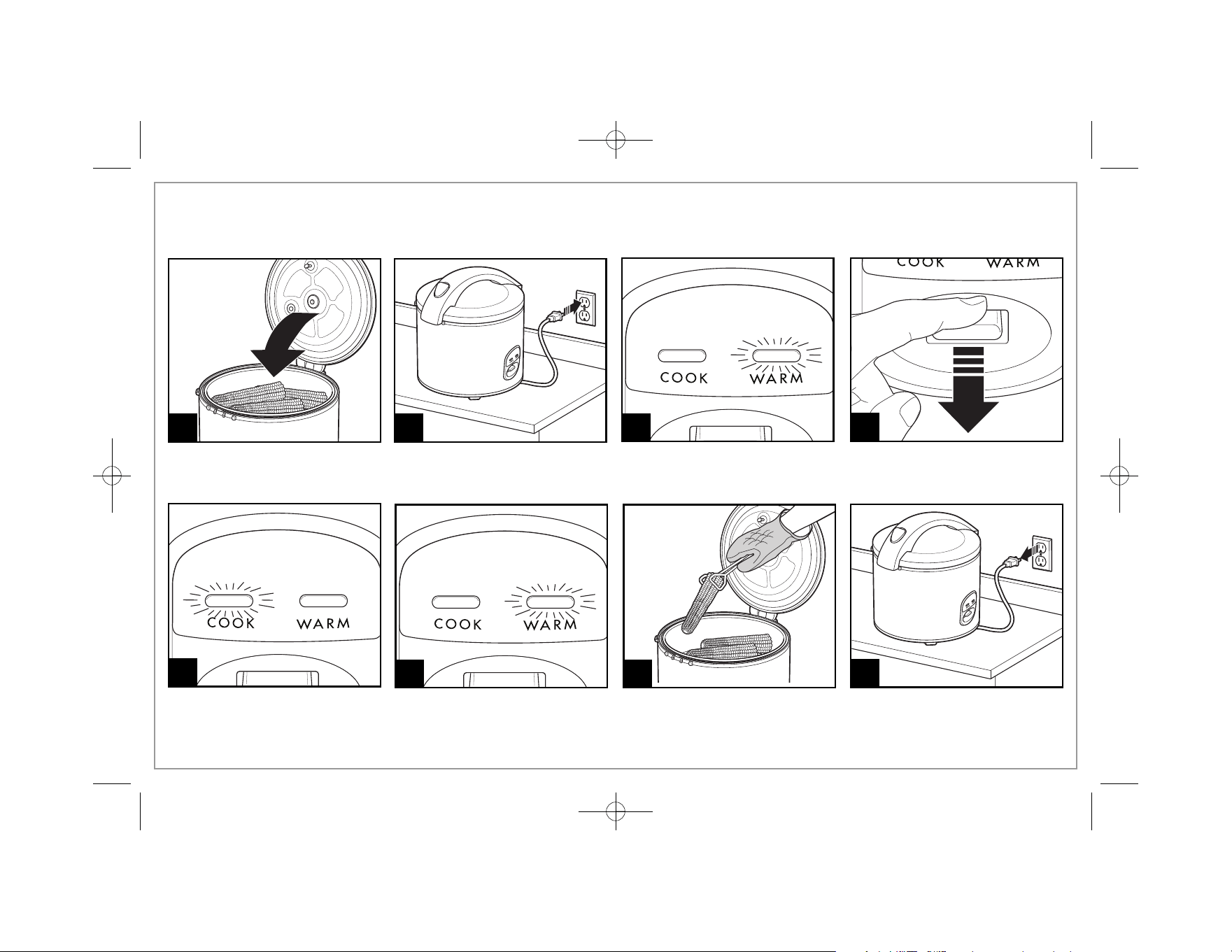 COOK WARM

COOK WARM

COOK WARM

COOK WARM