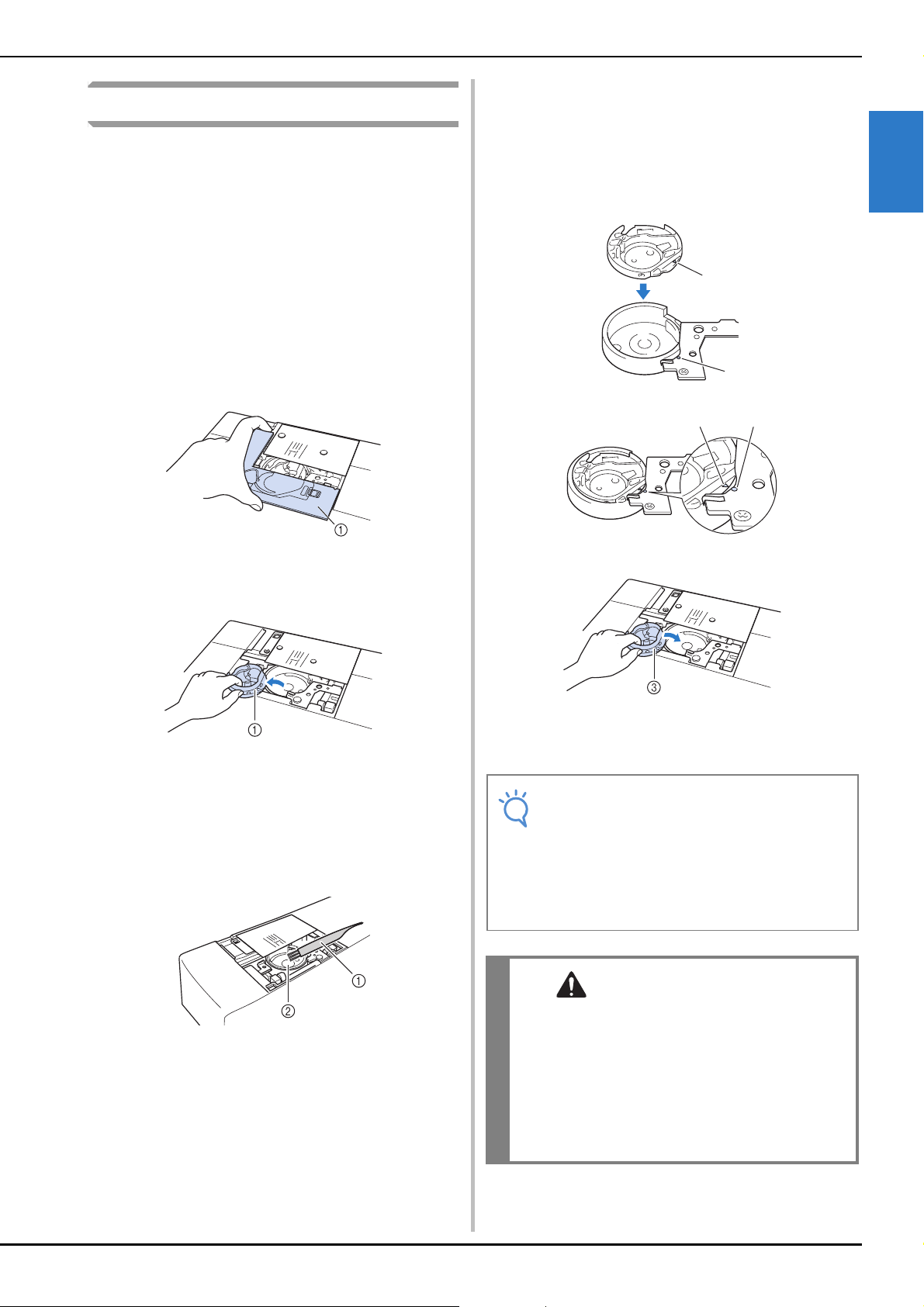 ①

①

①

②

③