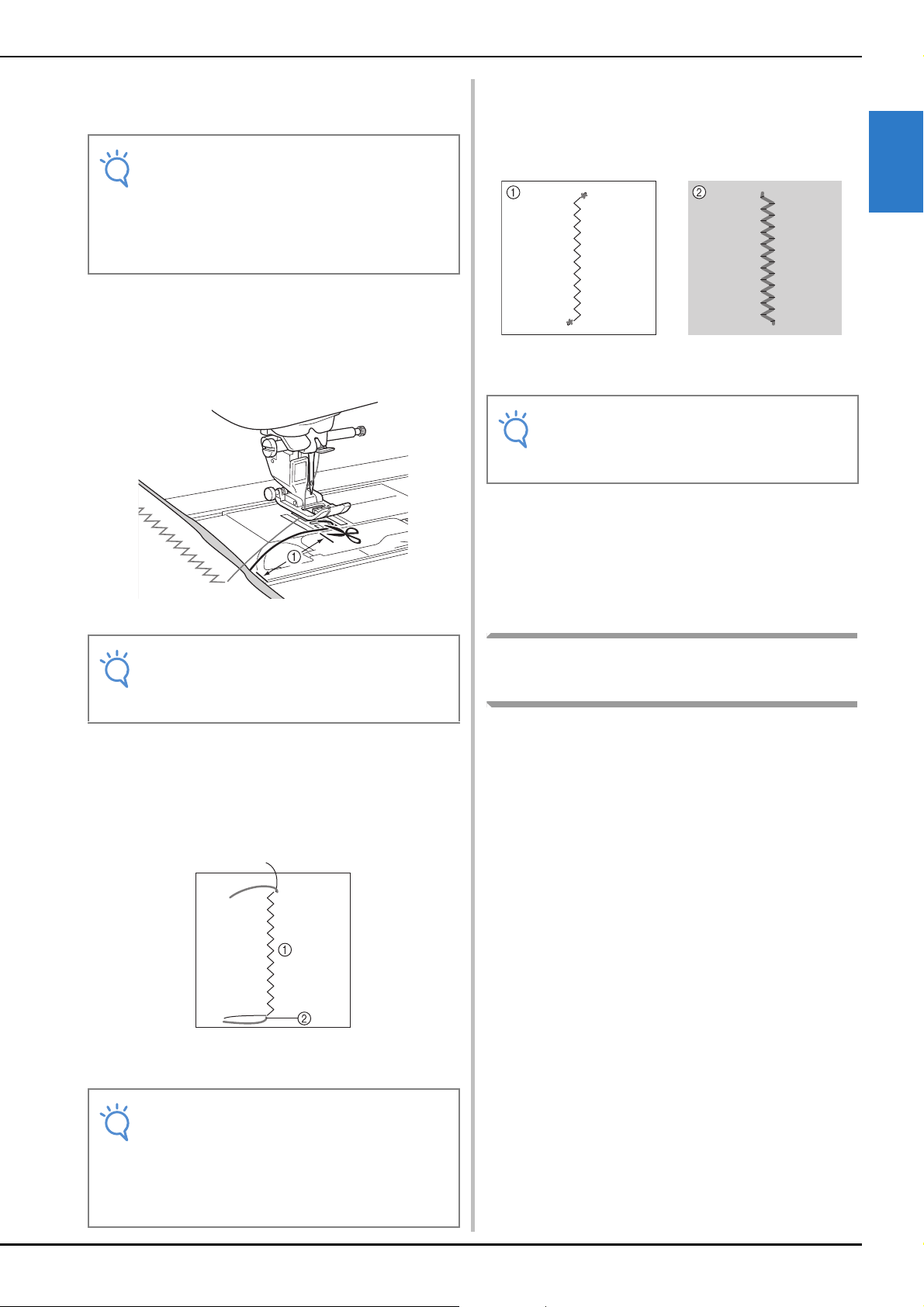 ①

②

①

①

②