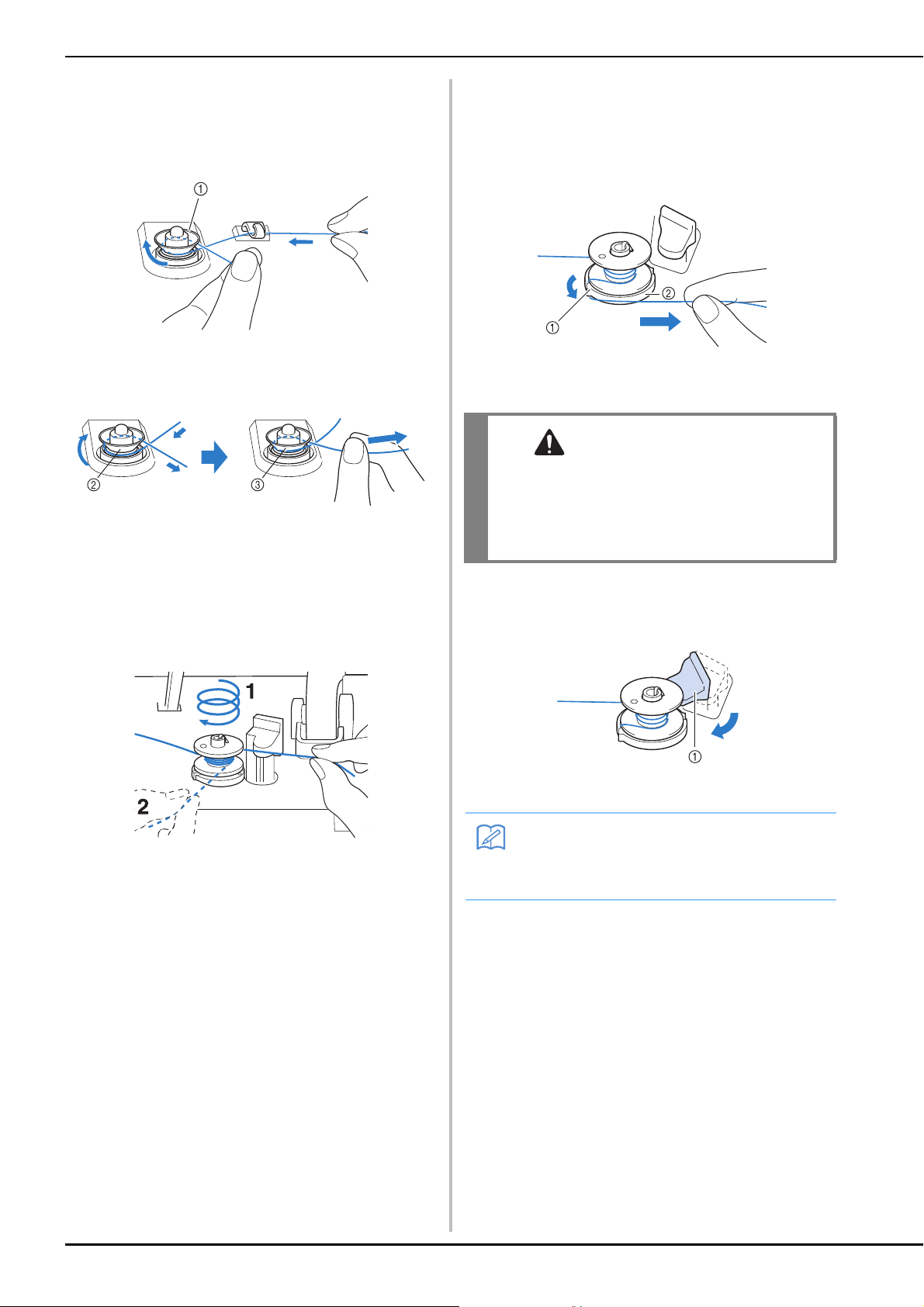 ①

② ③

1

2

②

①

①