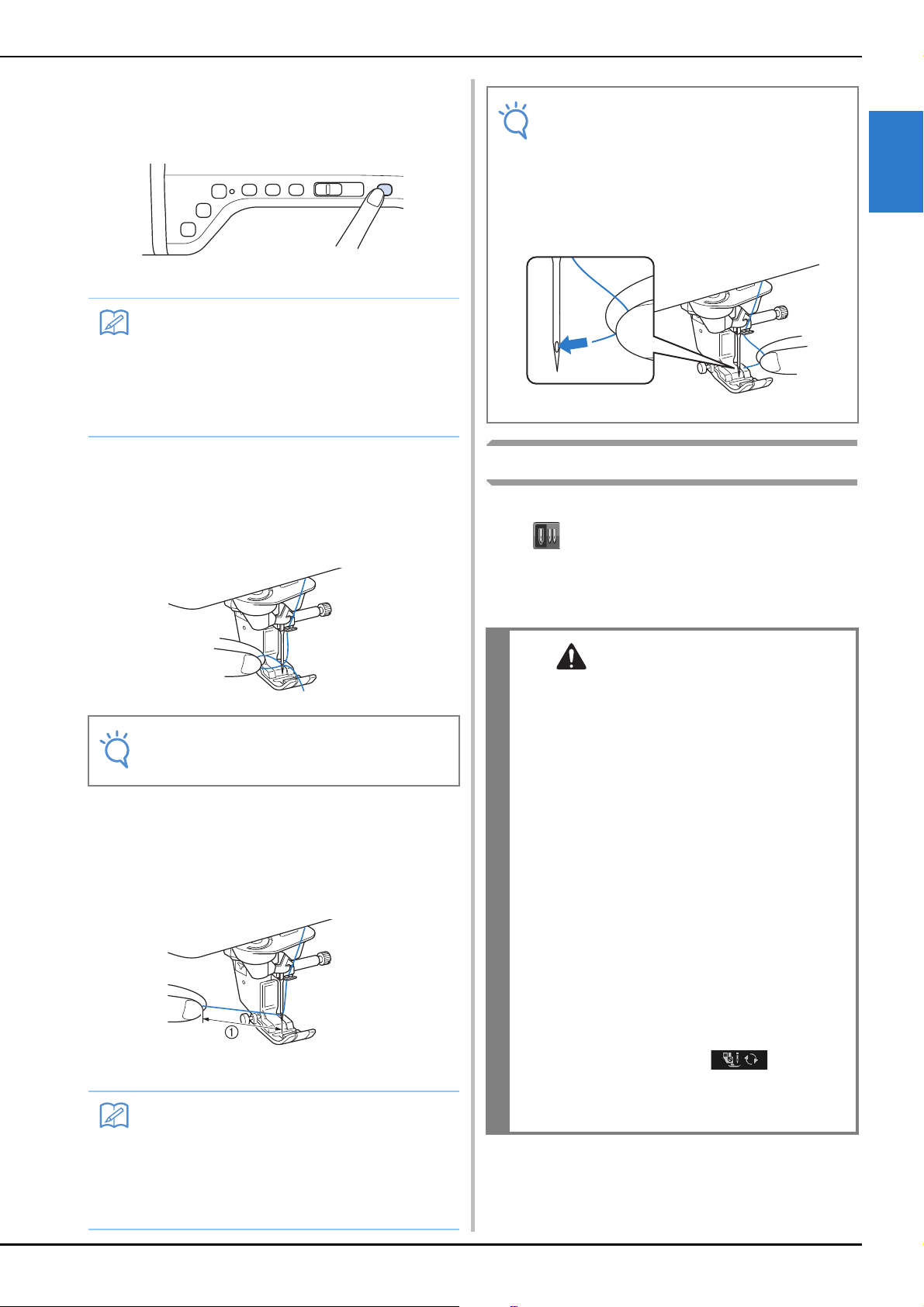 ①