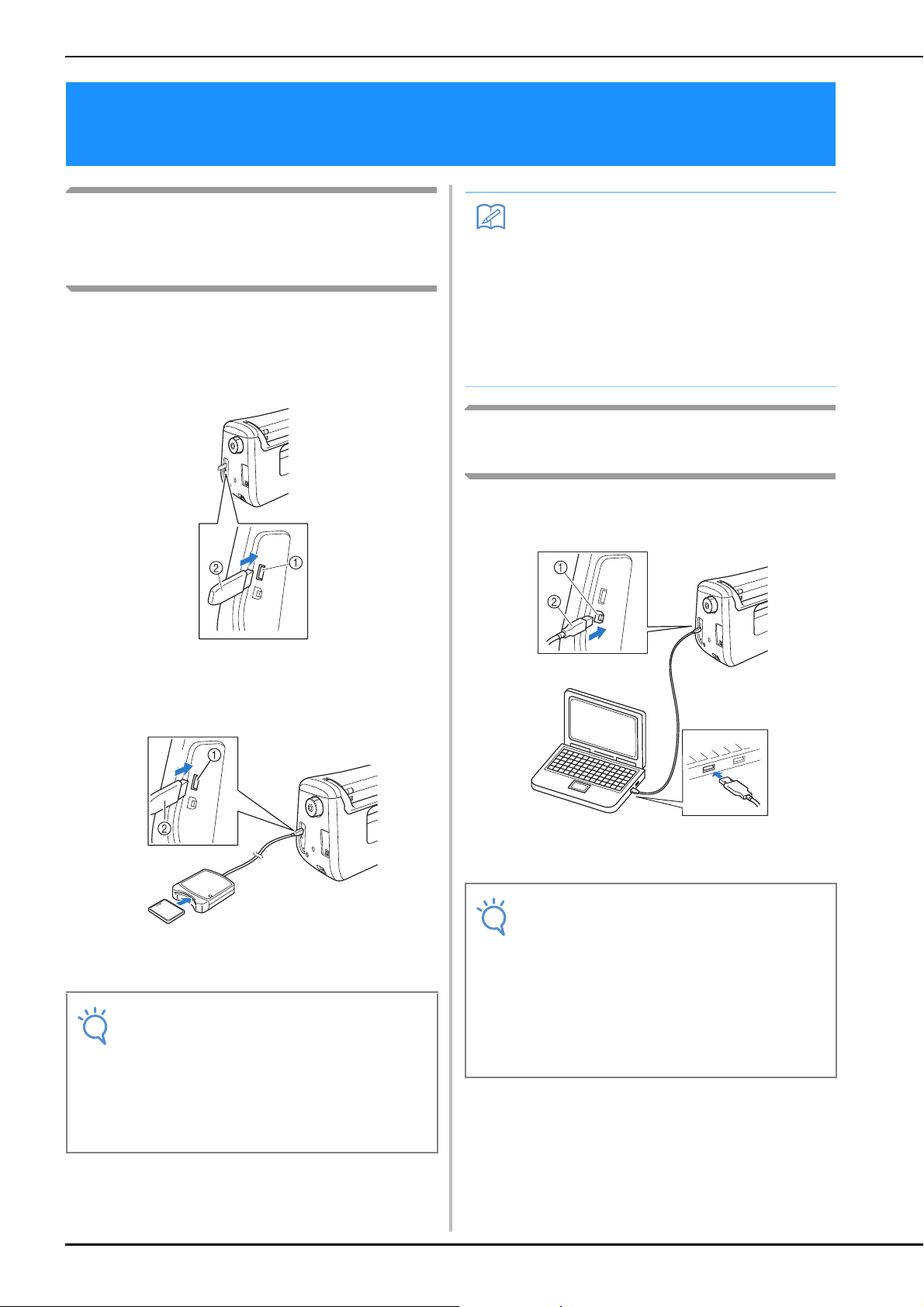 ①

②

①

②

①

②