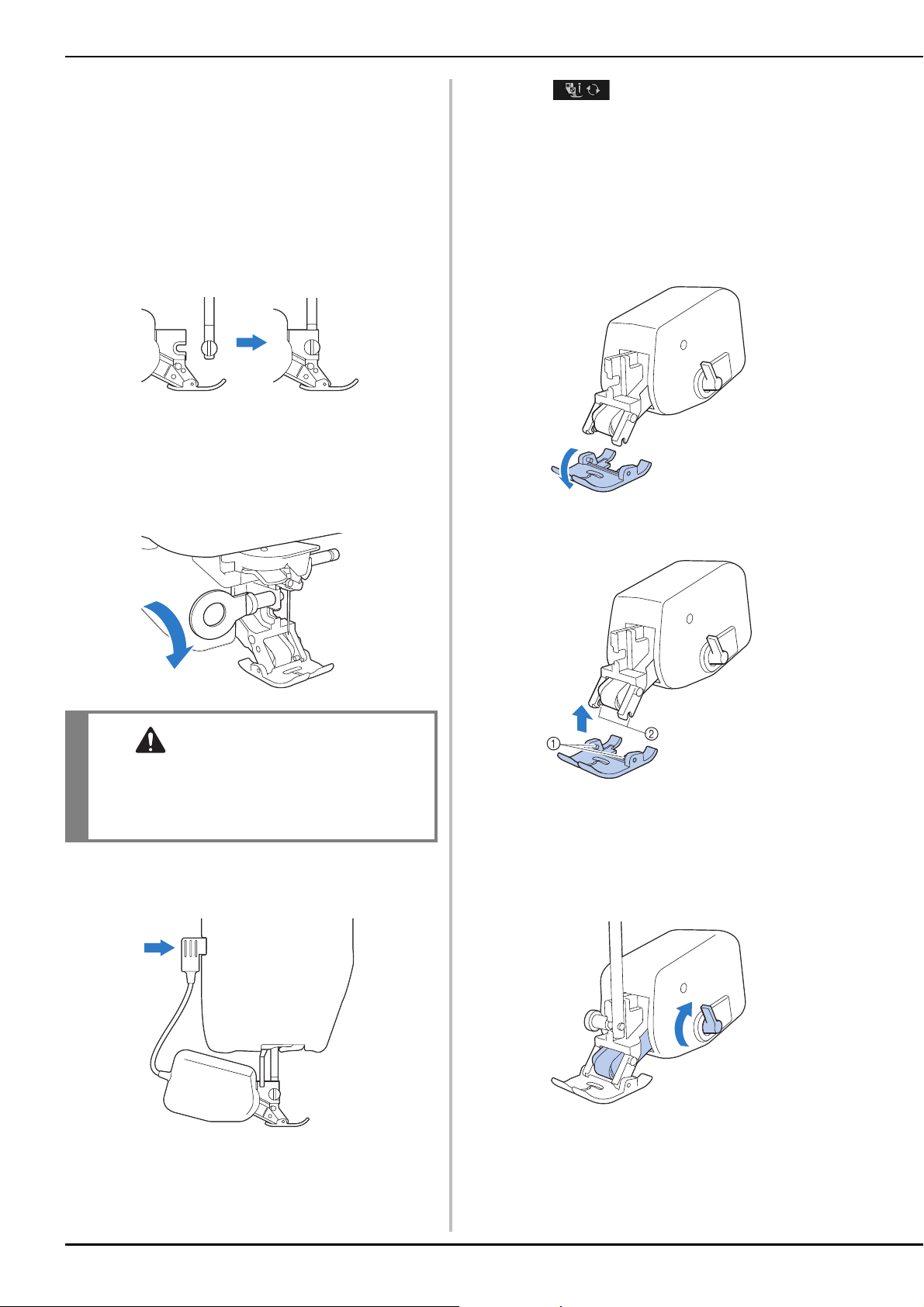 ①

②