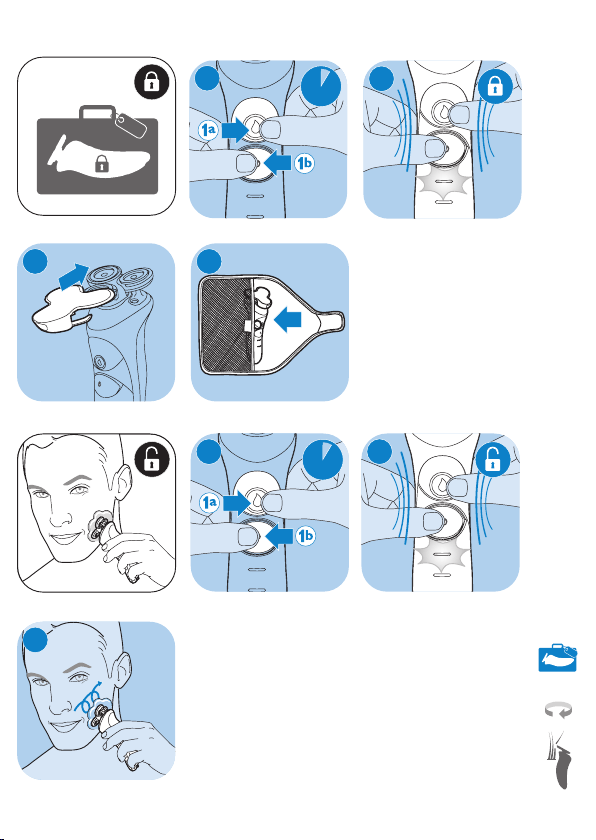 1a
1b

1a
1b