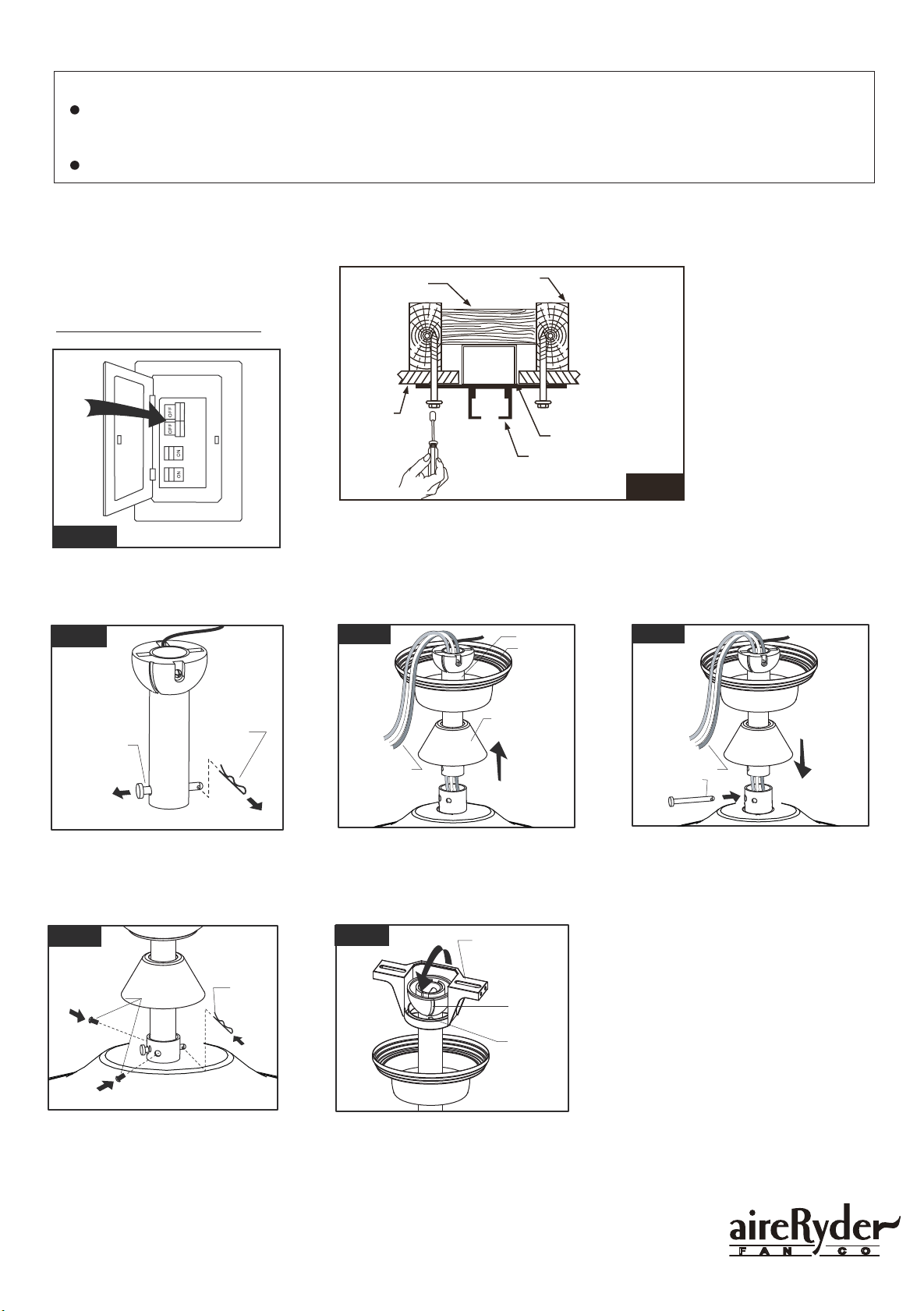 OFF
OFF
ON
ON

aireRyder
FAN CO