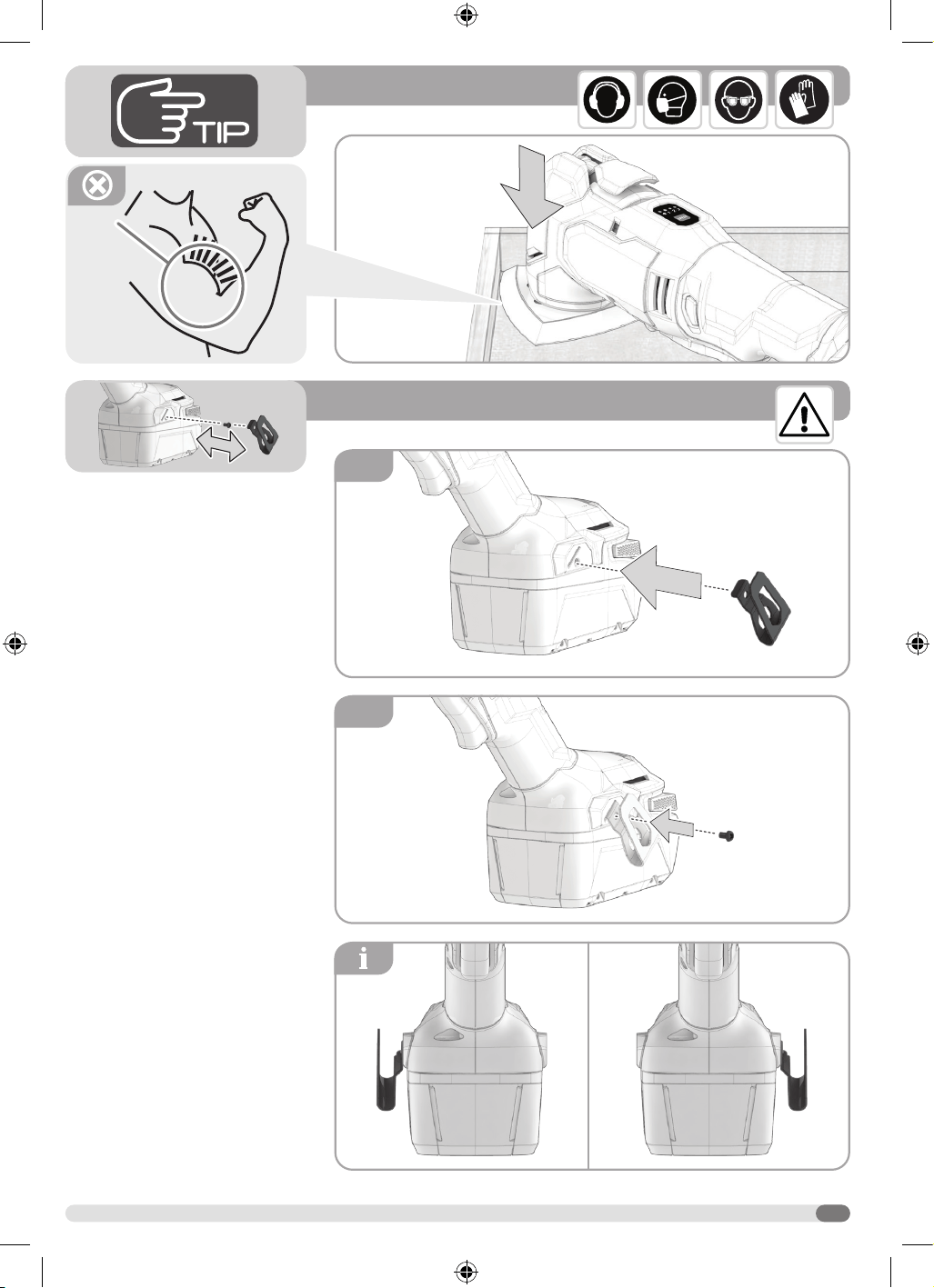 TIP

i