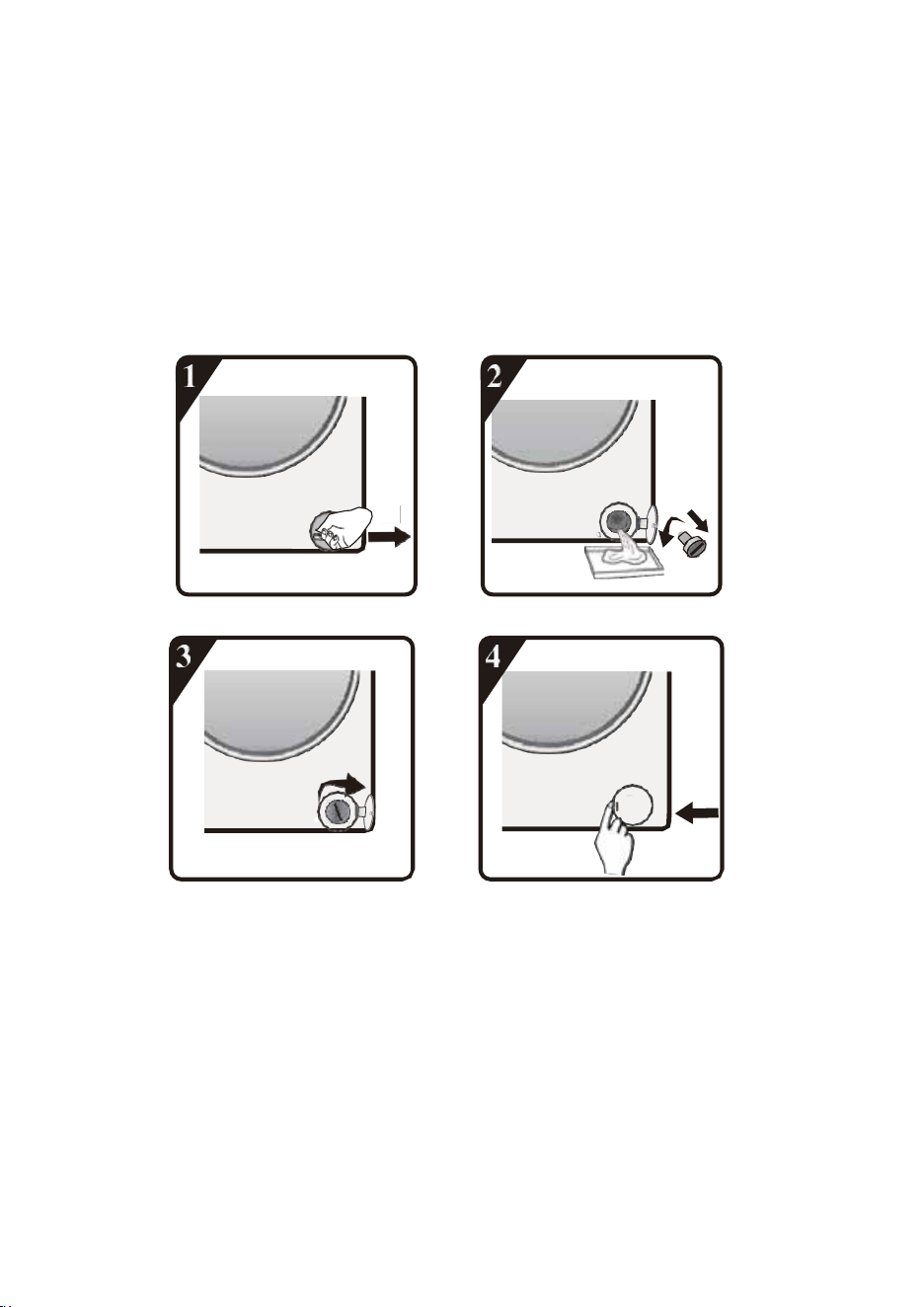 1

2

3

4