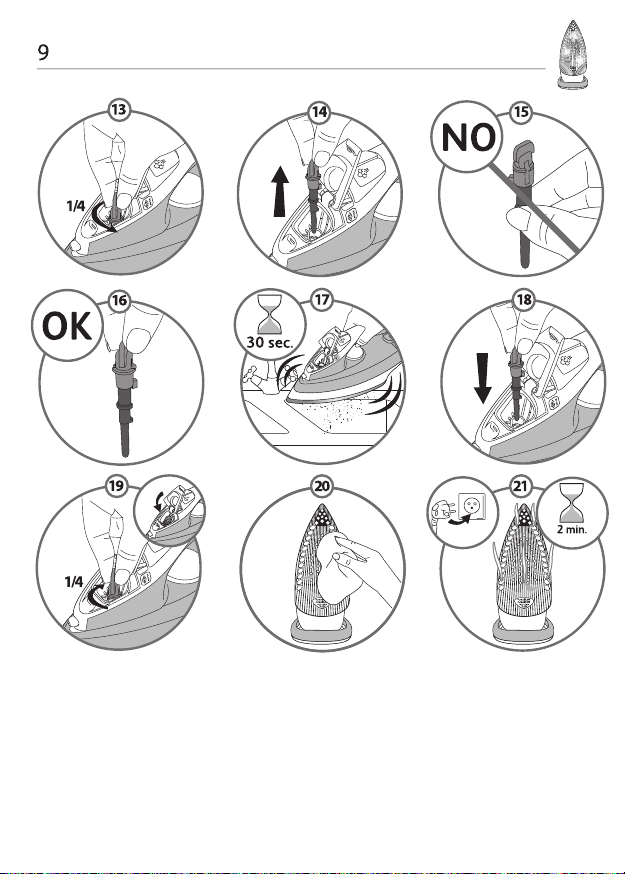 9

13

1/4

14

15

NO

16

OK

17

30 sec.

18

19

1/4

20

21

2 min.