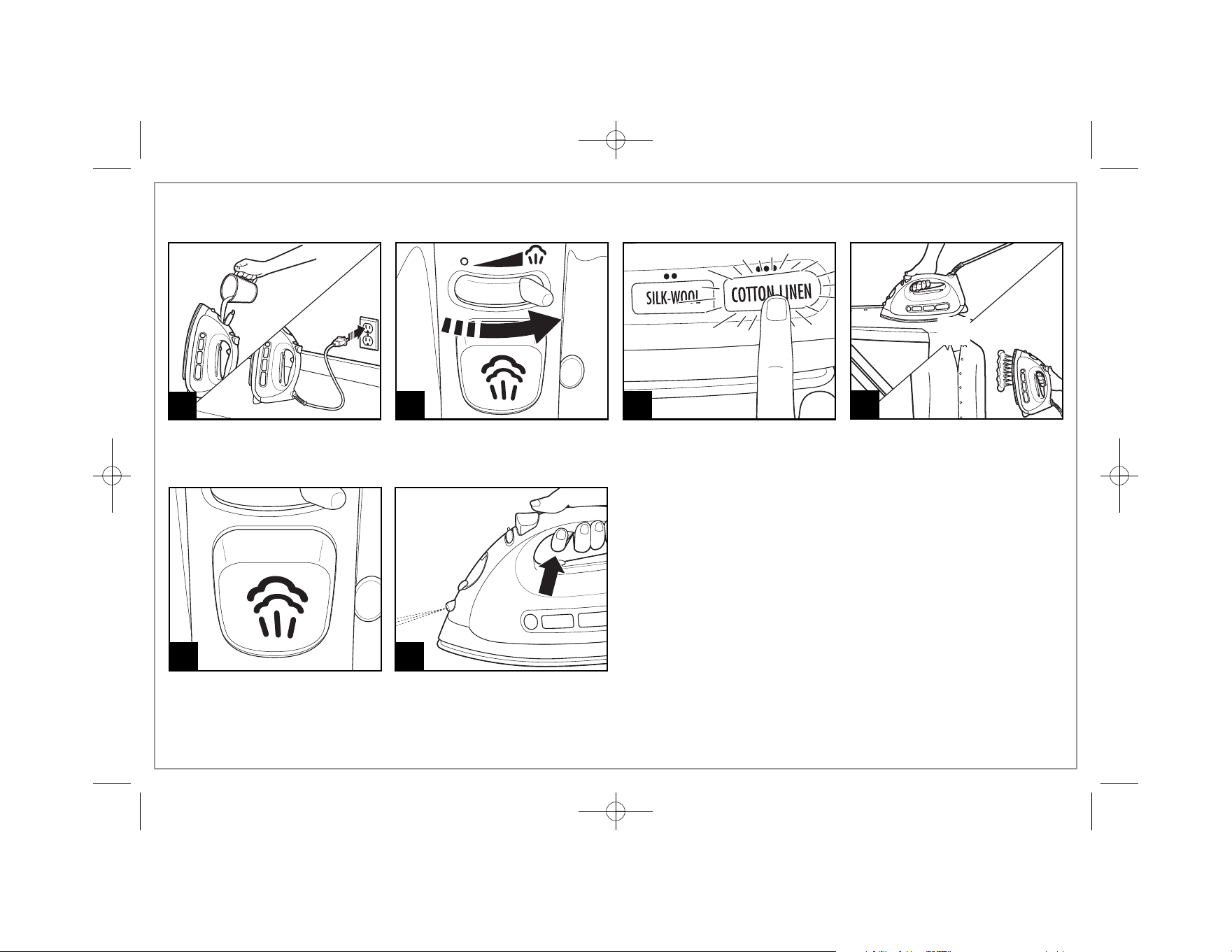 SILK-WOOL

COTTON-LINEN