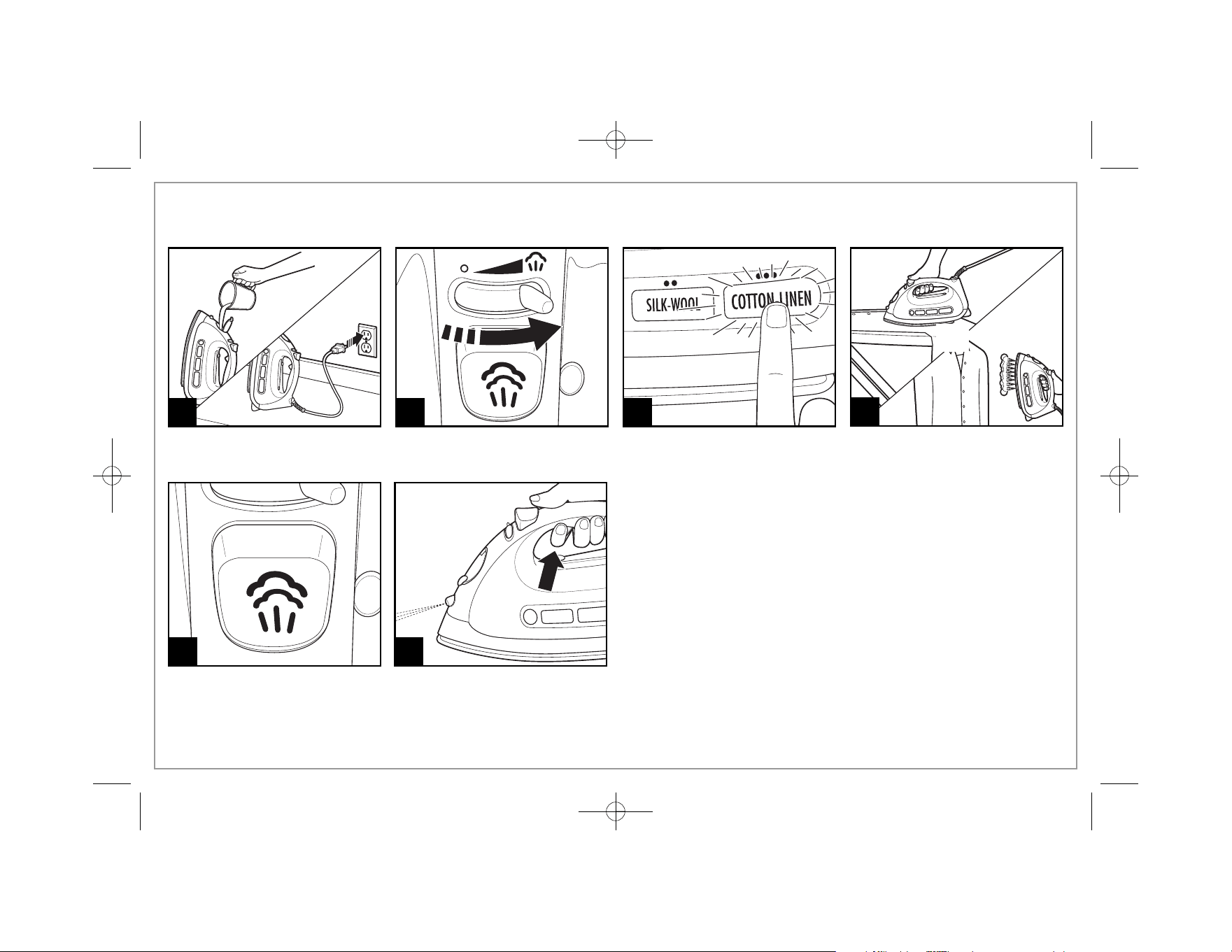 SILK-WOOL

COTTON-LINEN