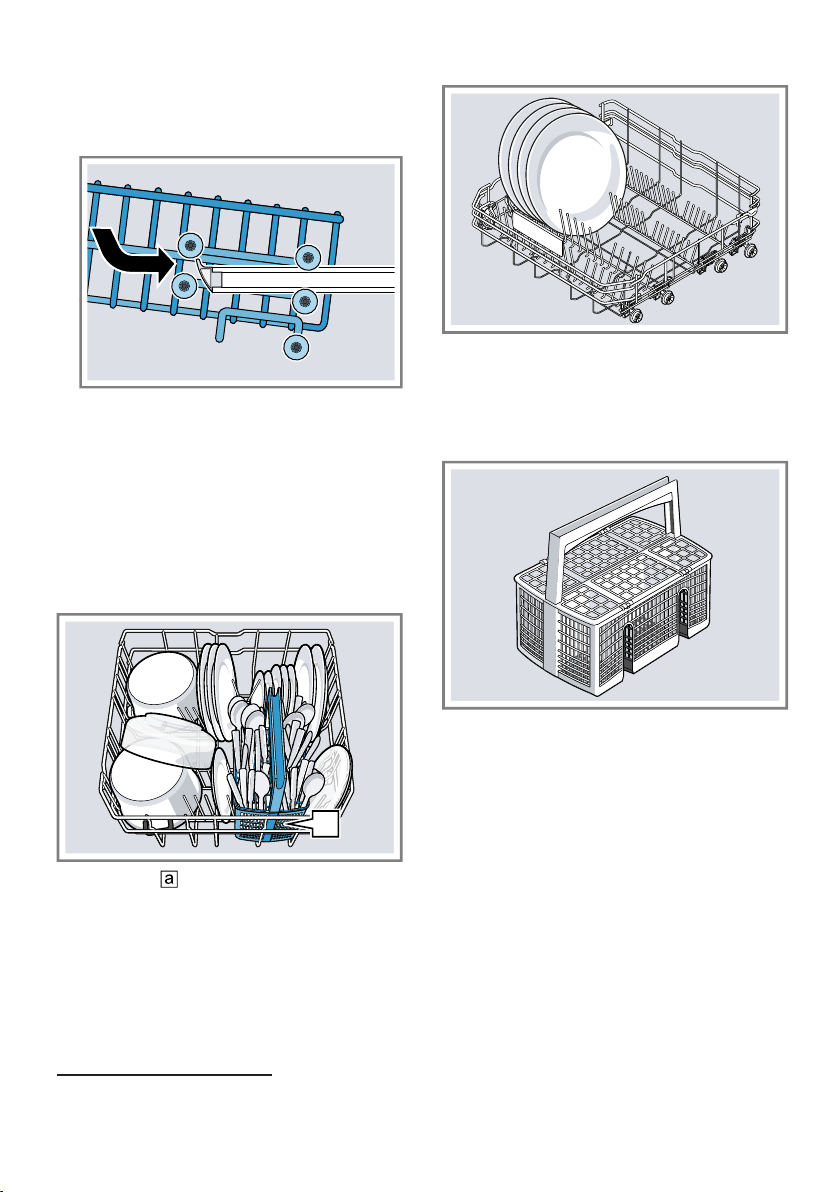 a