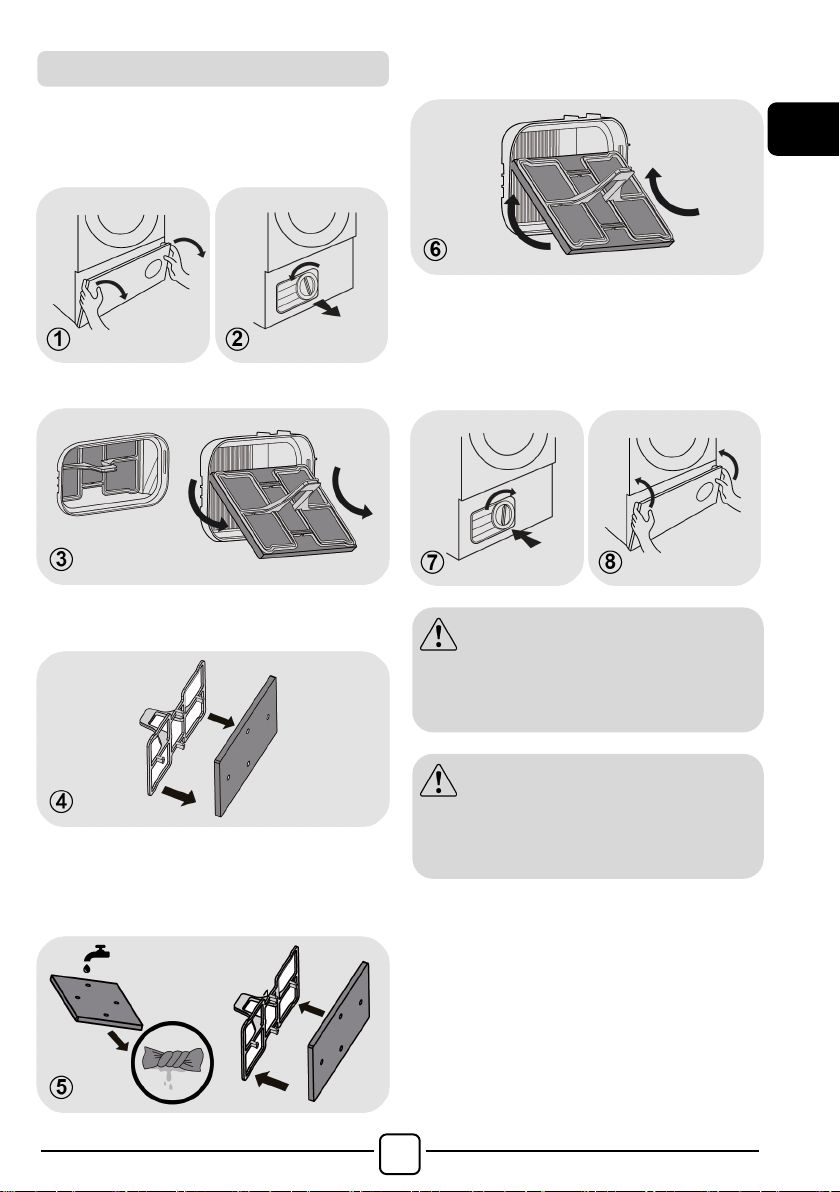 ①

②

③

④

⑤

⑥

⑦

⑧