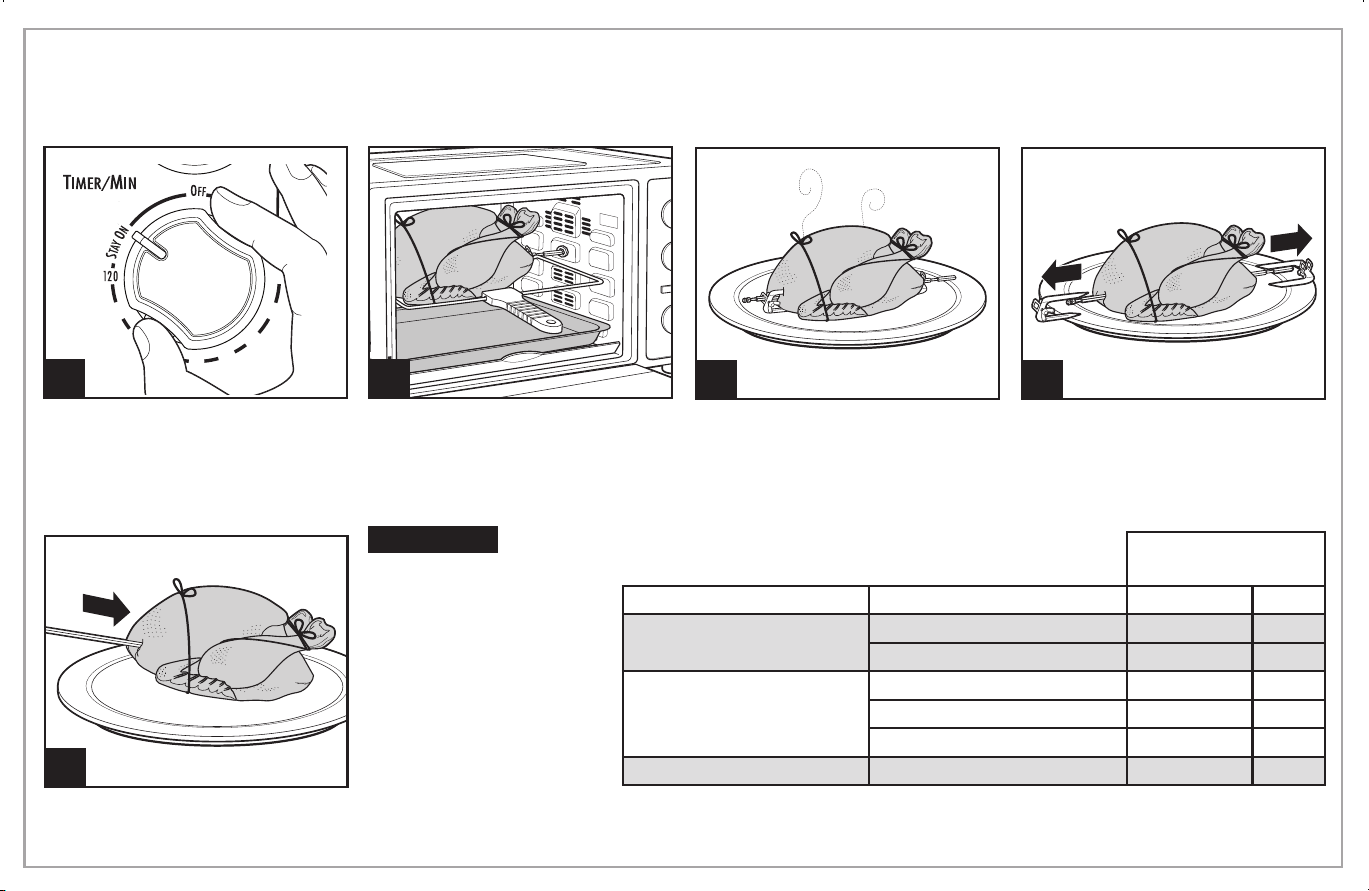 TIMER/MIN
OFF
STAY ON
120