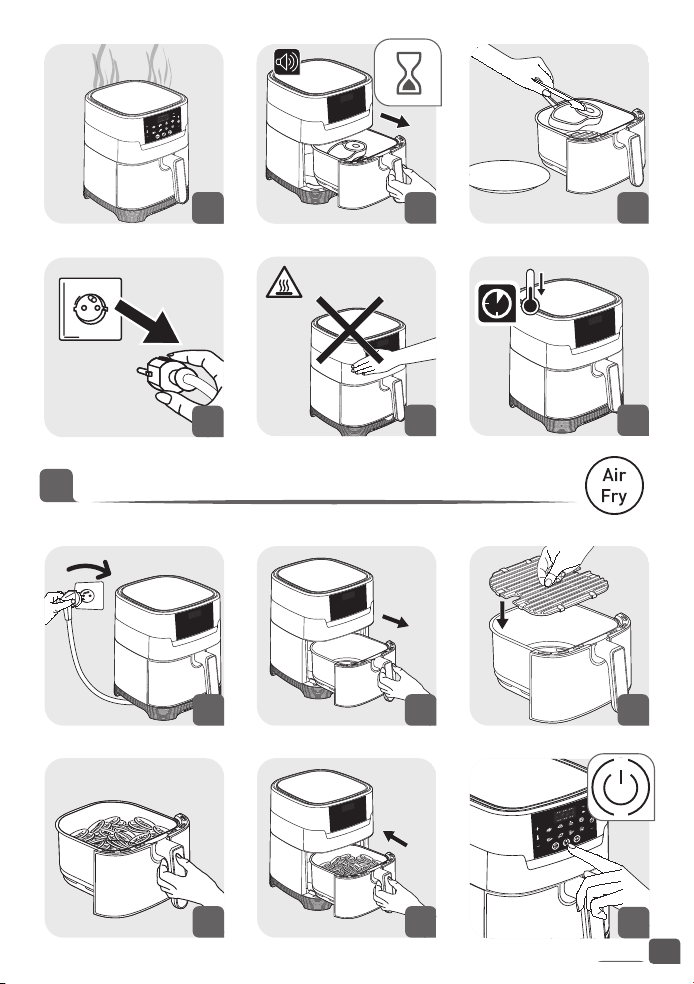 Air
Fry