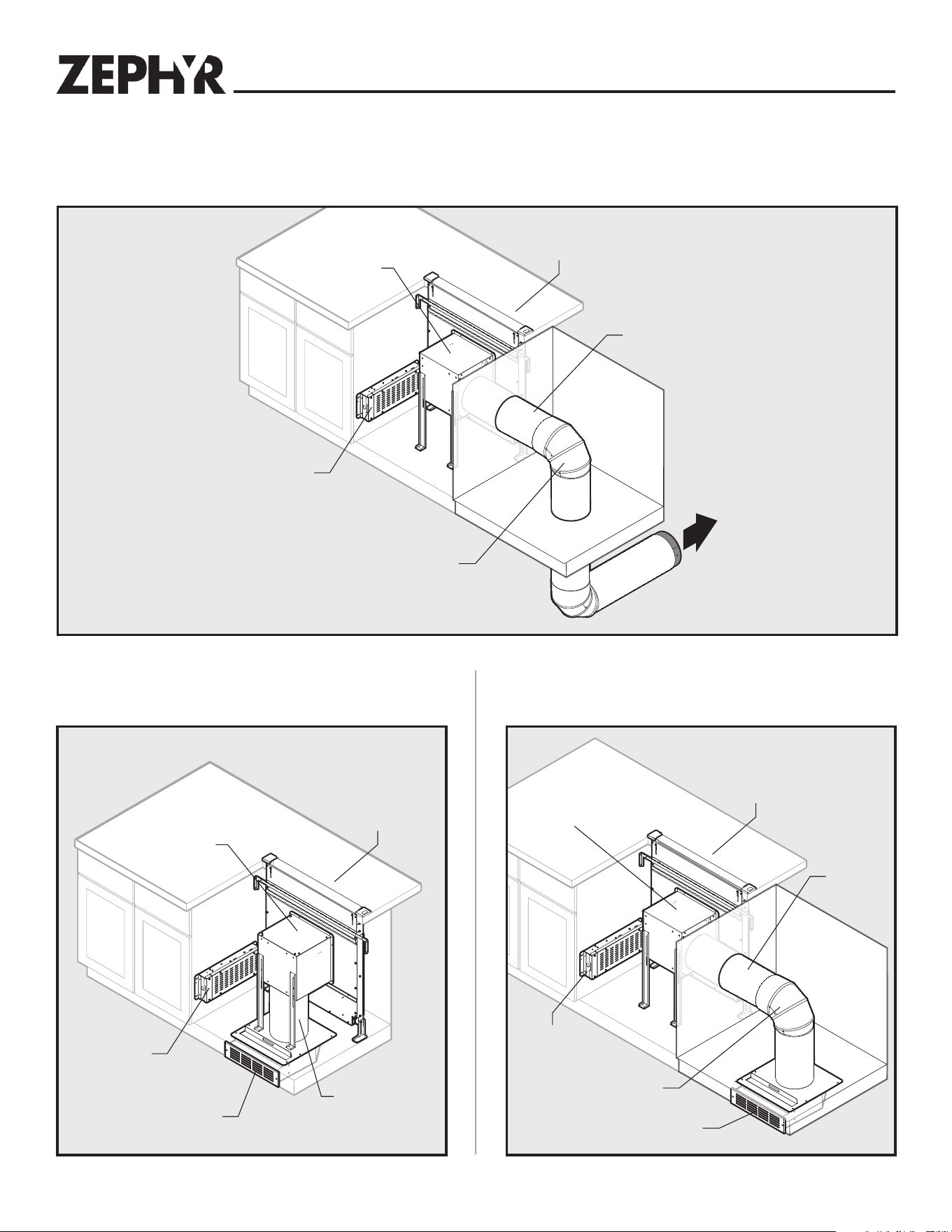 ZEPHYR