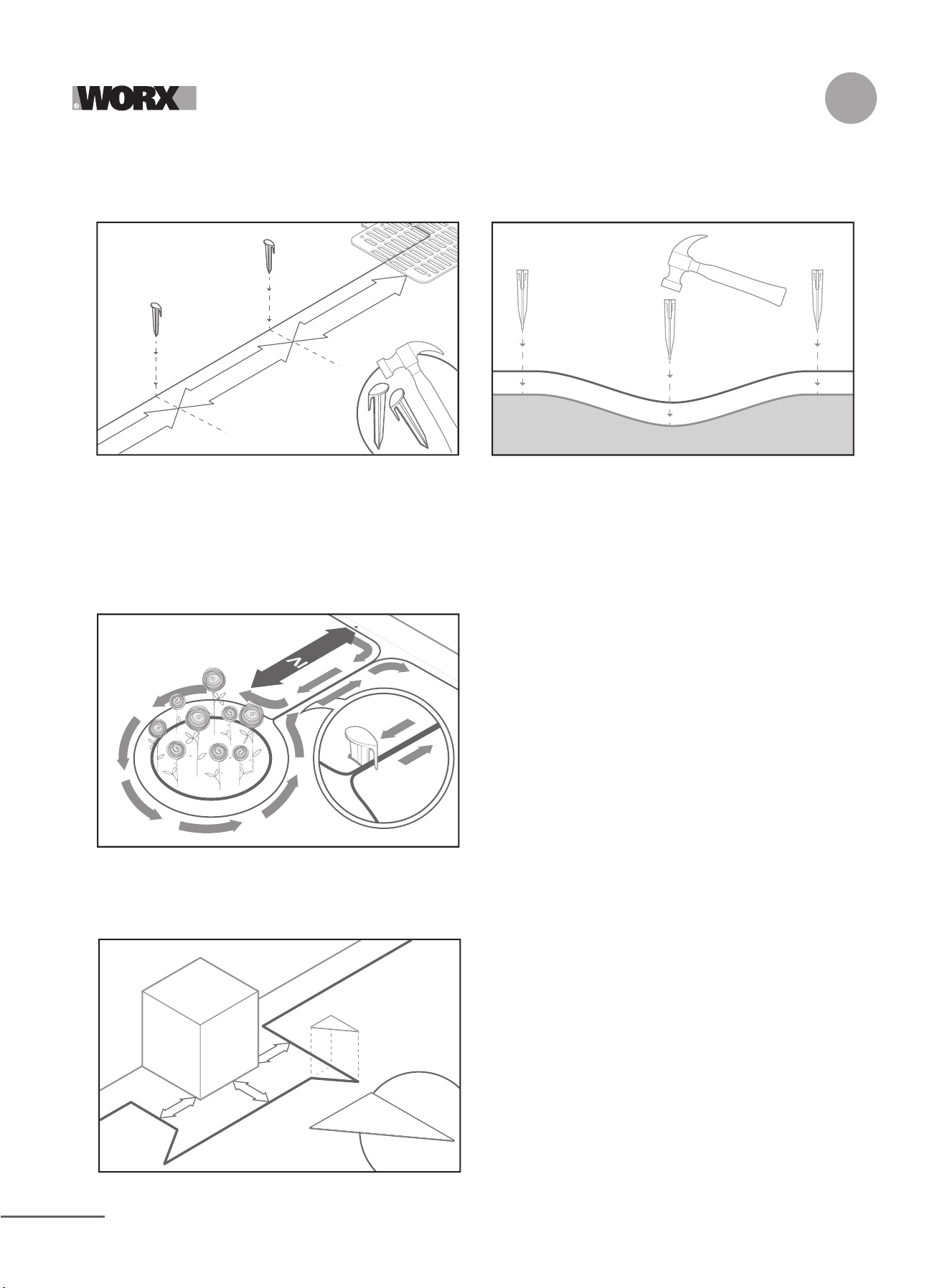 WORX