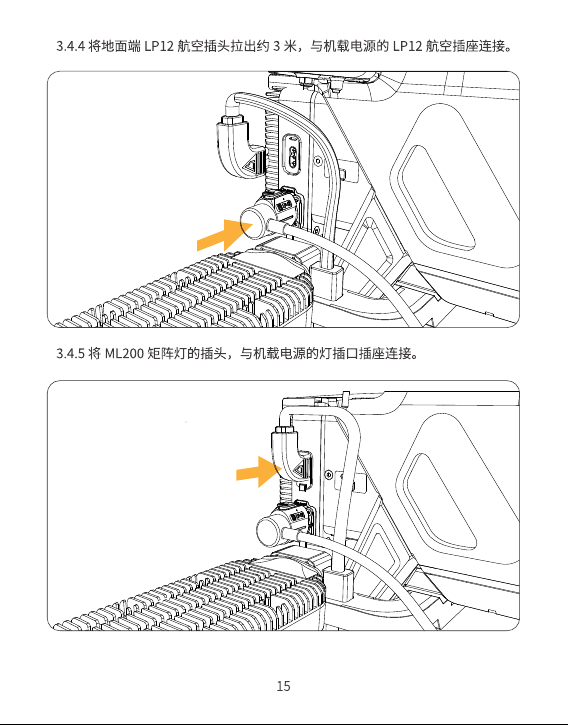 3.4.4 将地面端 LP12 航空插头拉出约 3 米，与机载电源的 LP12 航空插座连接。

3.4.5 将 ML200 矩阵灯的插头，与机载电源的灯插口插座连接。

15