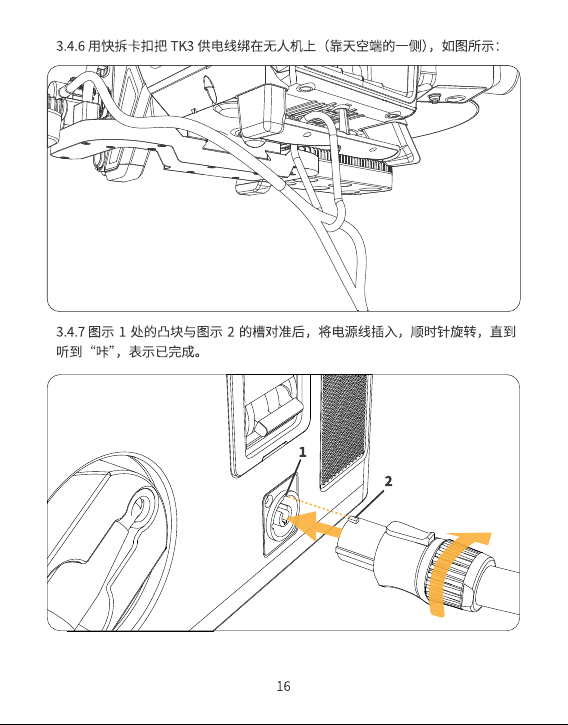 3.4.6 用快拆卡扣把 TK3 供电线绑在无人机上（靠天空端的一侧），如图所示：

3.4.7 图示 1 处的凸块与图示 2 的槽对准后，将电源线插入，顺时针旋转，直到听到“咔”，表示已完成。

1

2

16