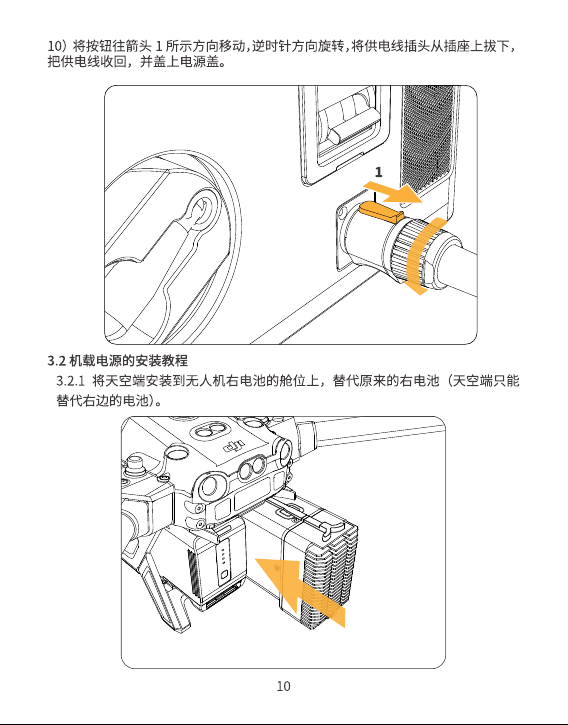 10）将按钮往箭头 1 所示方向移动，逆时针方向旋转，将供电线插头从插座上拔下，把供电线收回，并盖上电源盖。

1

3.2 机载电源的安装教程

3.2.1 将天空端安装到无人机右电池的舱位上，替代原来的右电池（天空端只能替代右边的电池）。

dji

10