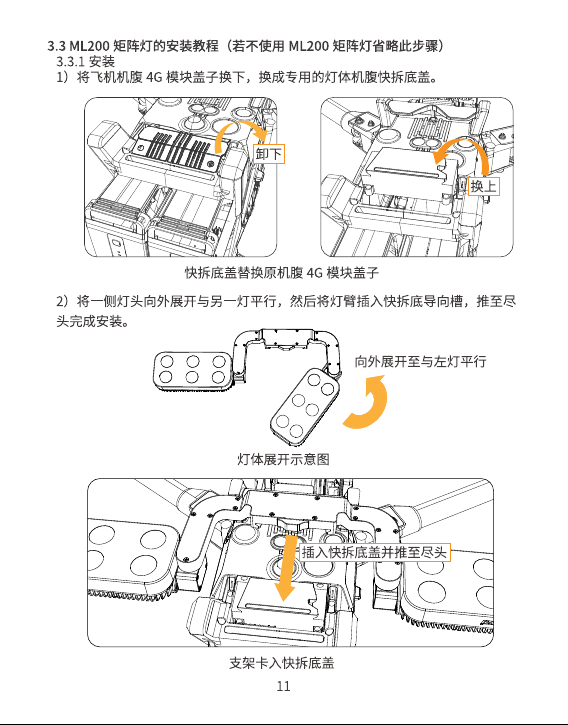 3.3 ML200 矩阵灯的安装教程（若不使用 ML200 矩阵灯省略此步骤）
3.3.1 安装
1）将飞机机腹 4G 模块盖子换下，换成专用的灯体机腹快拆底盖。

卸下

换上

快拆底盖替换原机腹 4G 模块盖子

2）将一侧灯头向外展开与另一灯平行，然后将灯臂插入快拆底导向槽，推至尽头完成安装。

向外展开至与左灯平行

灯体展开示意图

插入快拆底盖并推至尽头

支架卡入快拆底盖

11