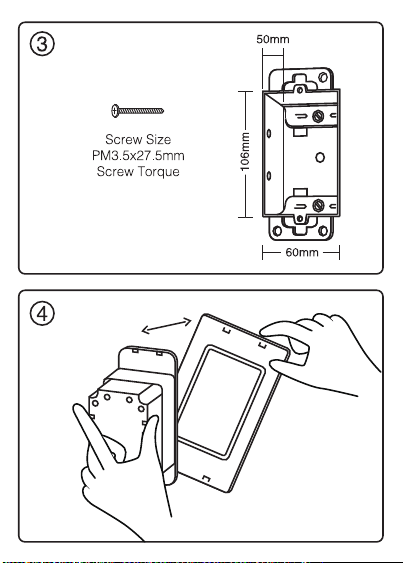 ③

Screw Size
PM3.5x27.5mm
Screw Torque

50mm

106mm

60mm

④