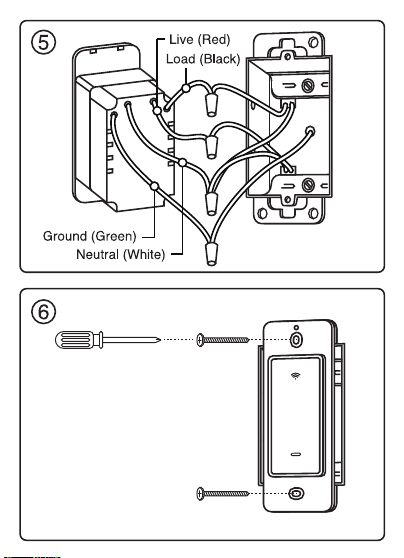 ⑤
Live (Red)
Load (Black)
Ground (Green)
Neutral (White)

⑥