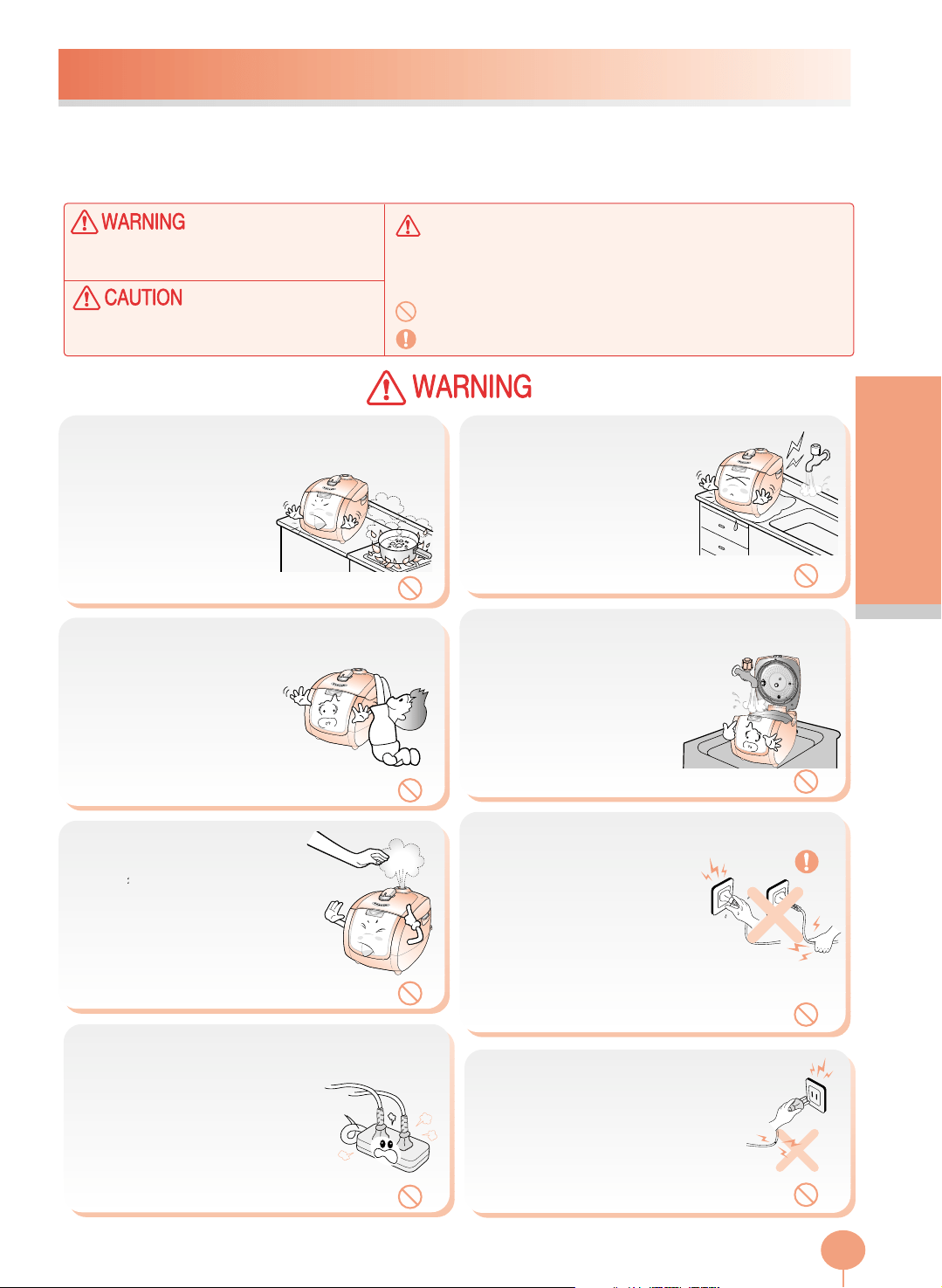 WARNING

CAUTION

WARNING