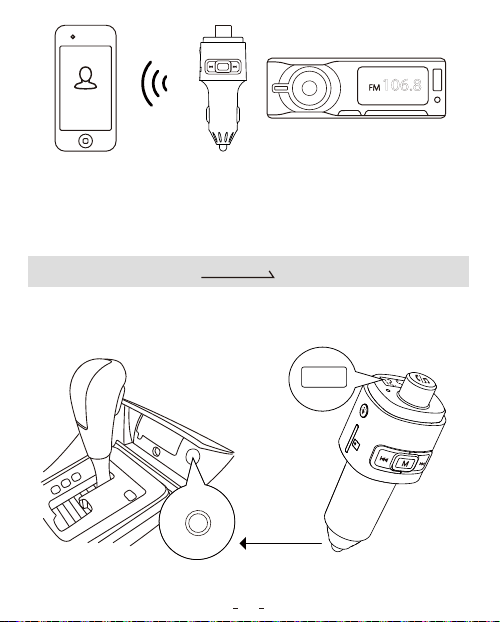 FM 106.8

M