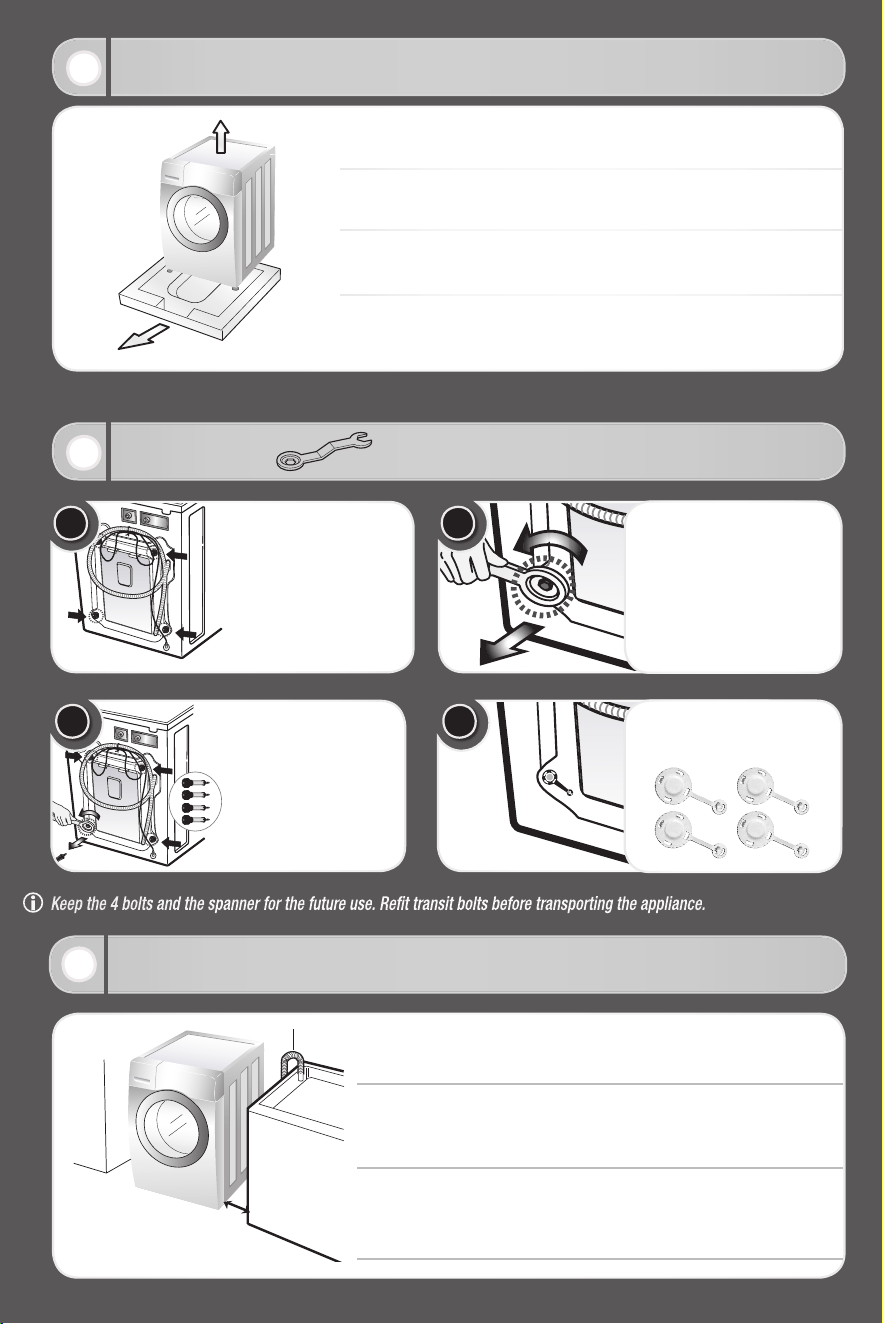 Keep the 4 bolts and the spanner for the future use. Refit transit bolts before transporting the appliance.