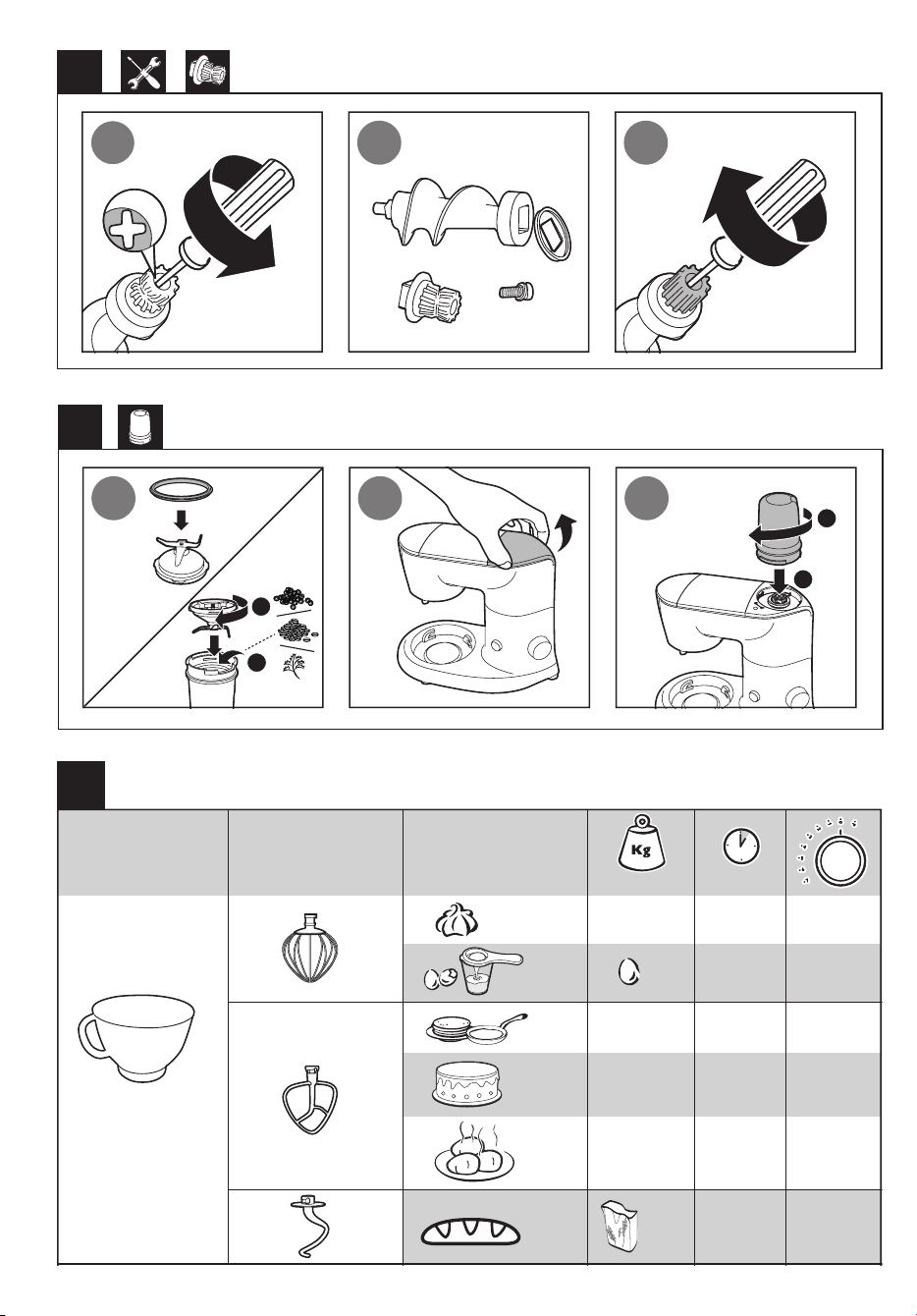 Kg