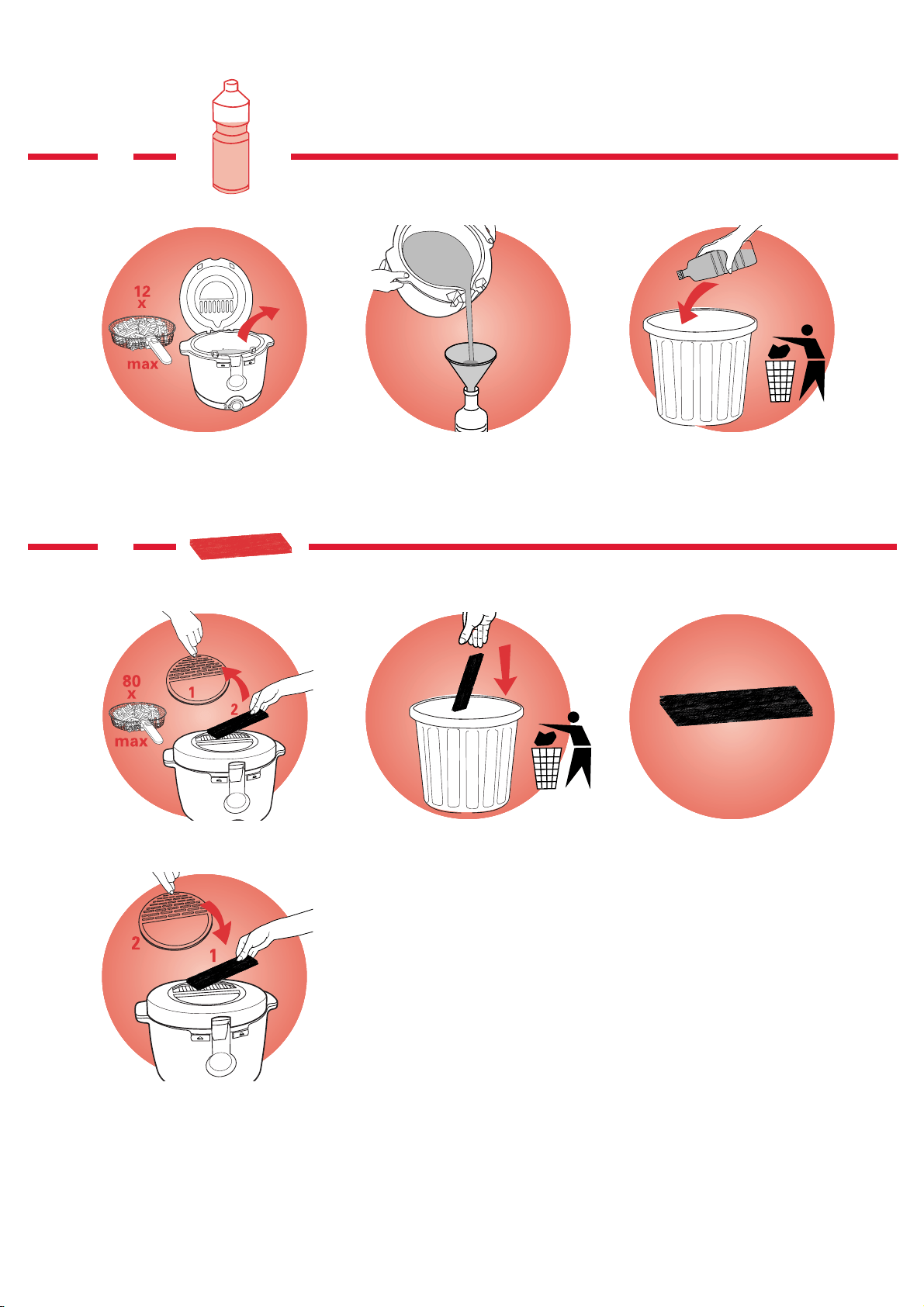 12
x
max

80
x
max
1
2

2
1