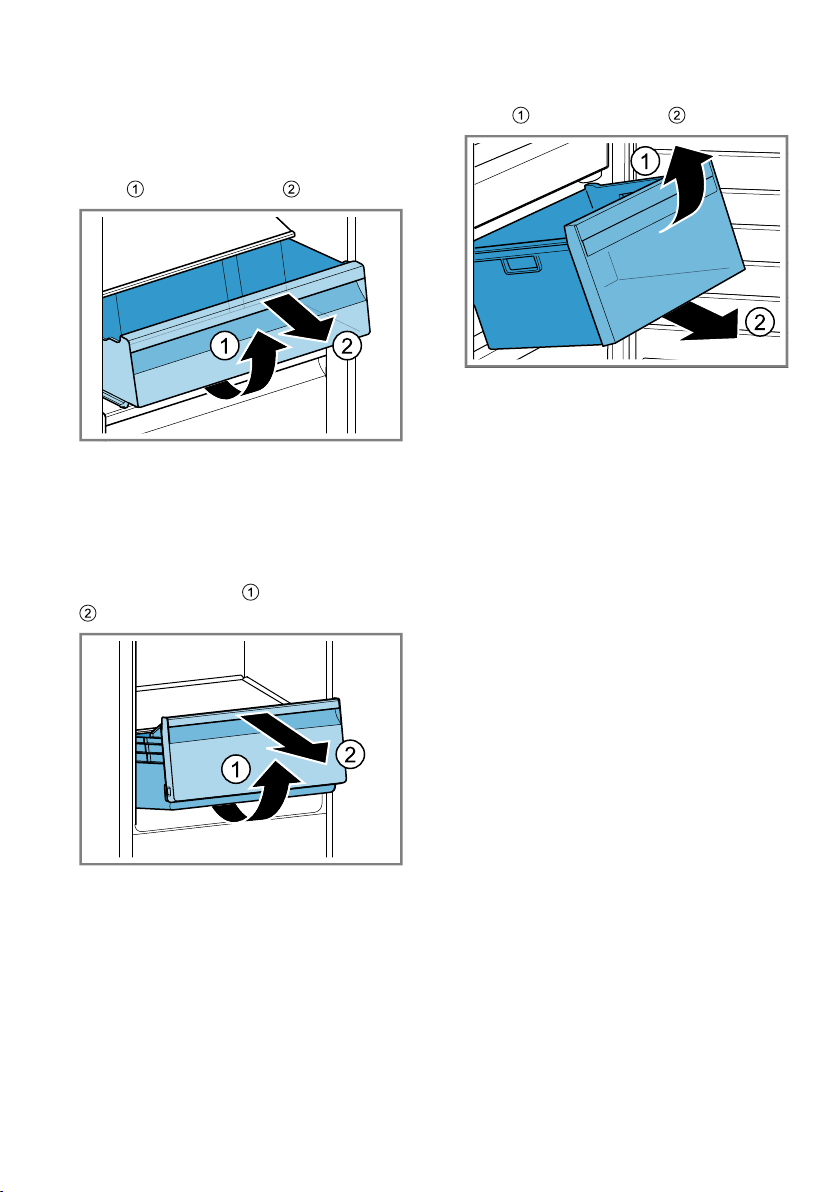 ① ②

1
2

① ②

1
2

①
②

1
2