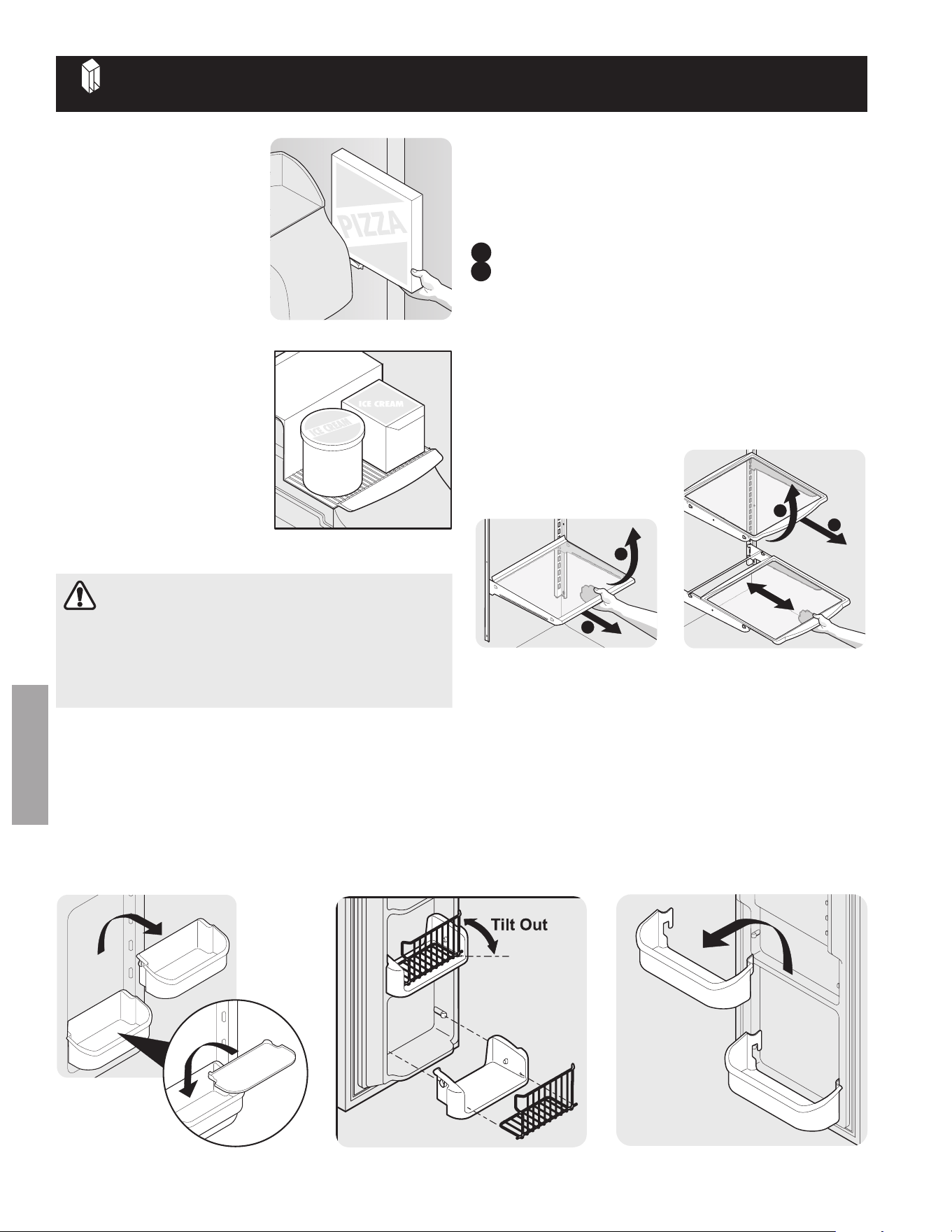 PIZZA

ICE CREAM

ICE CREAM

Tilt Out