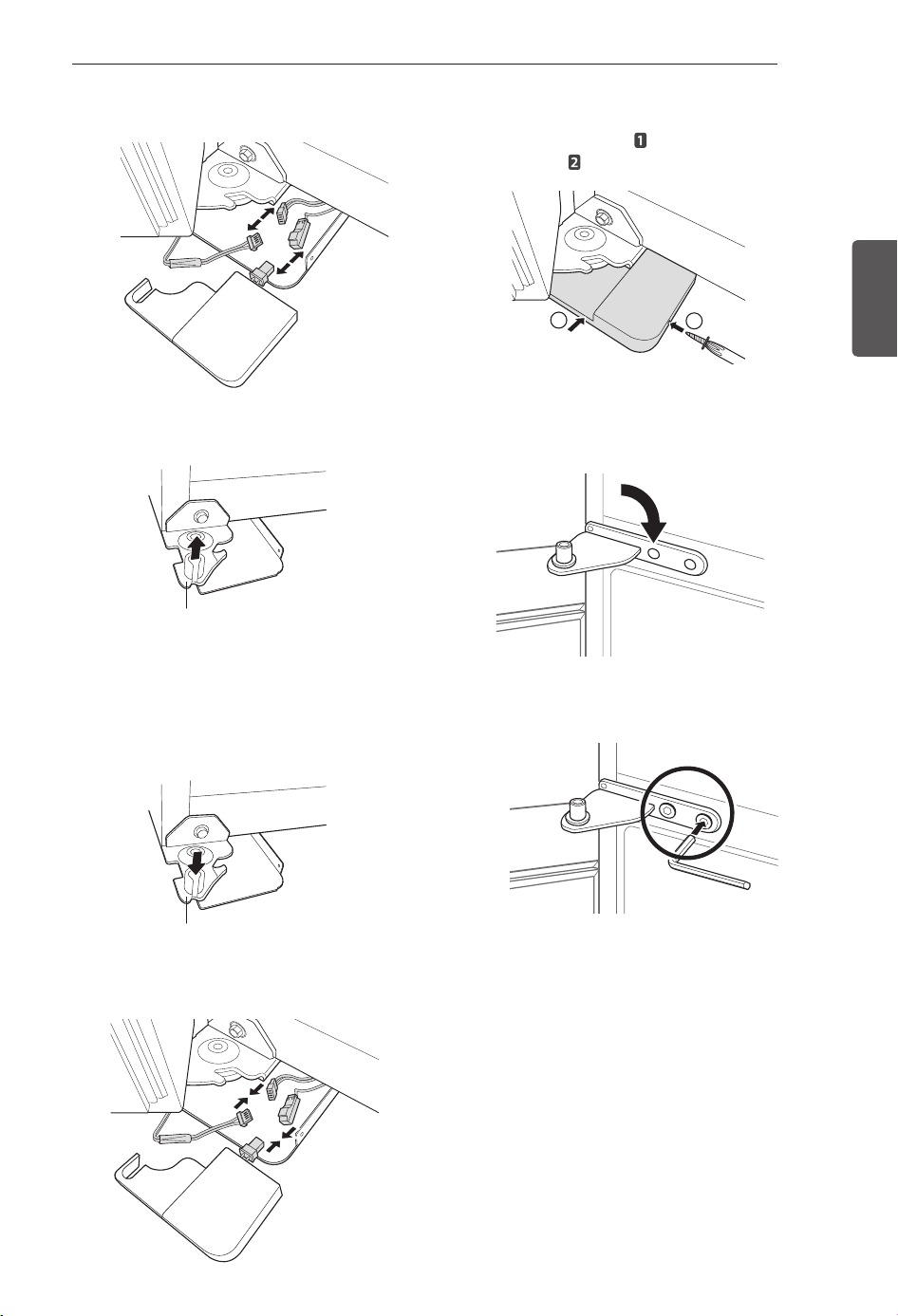 1

2