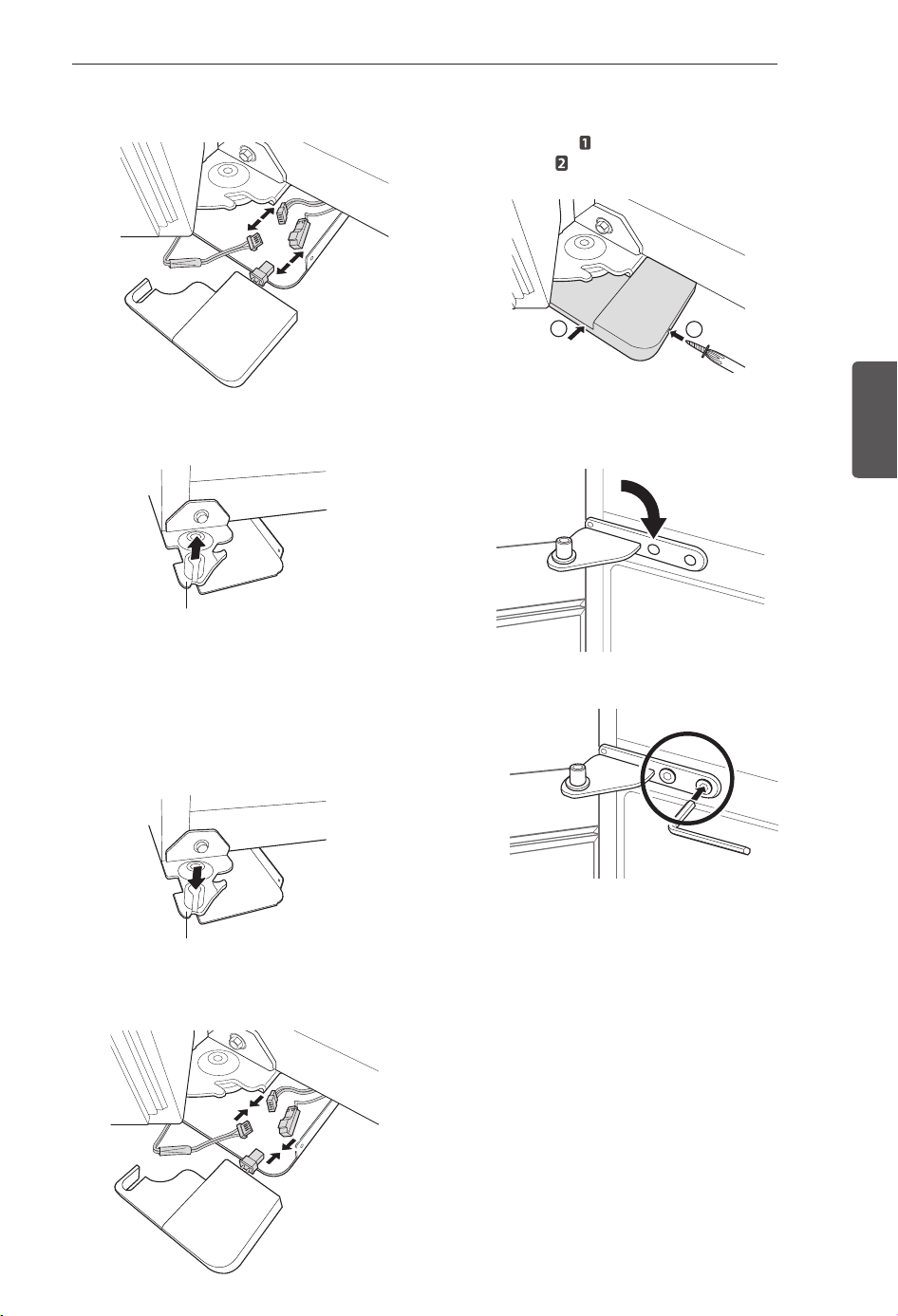 1
2