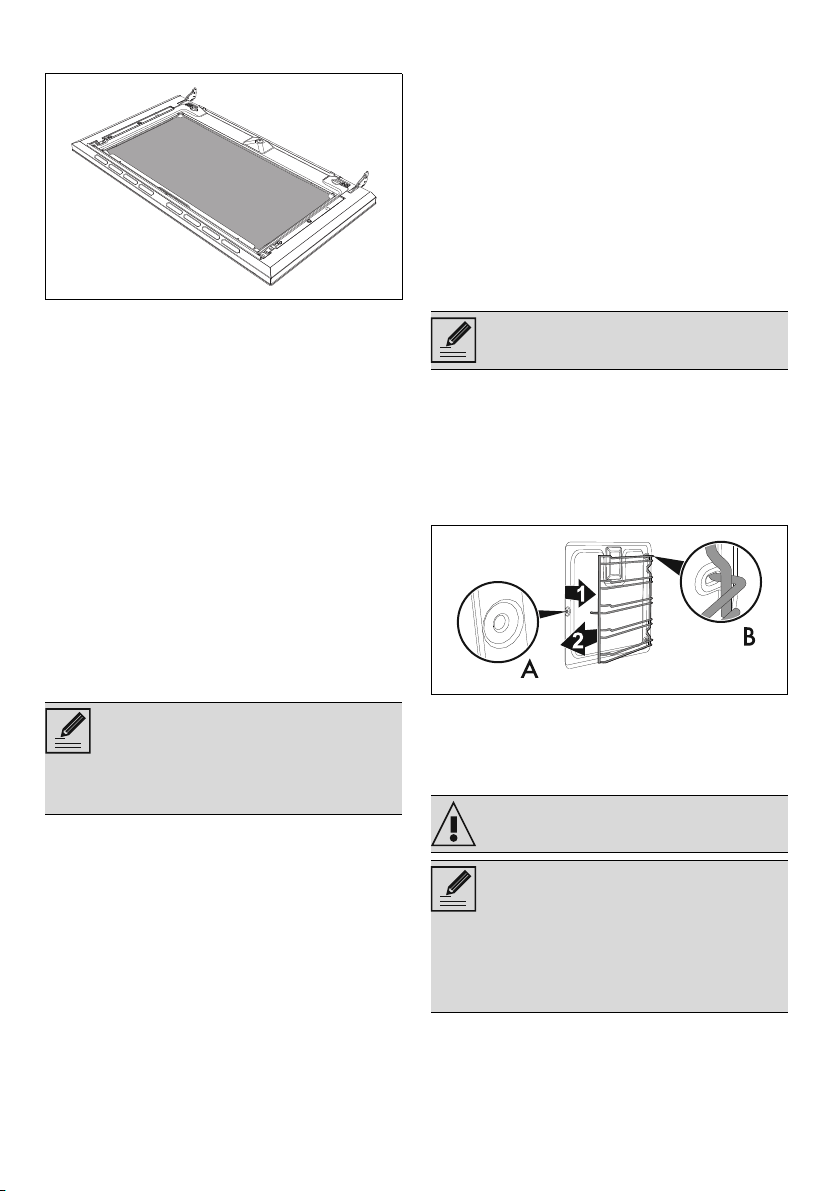 1

2

A

B