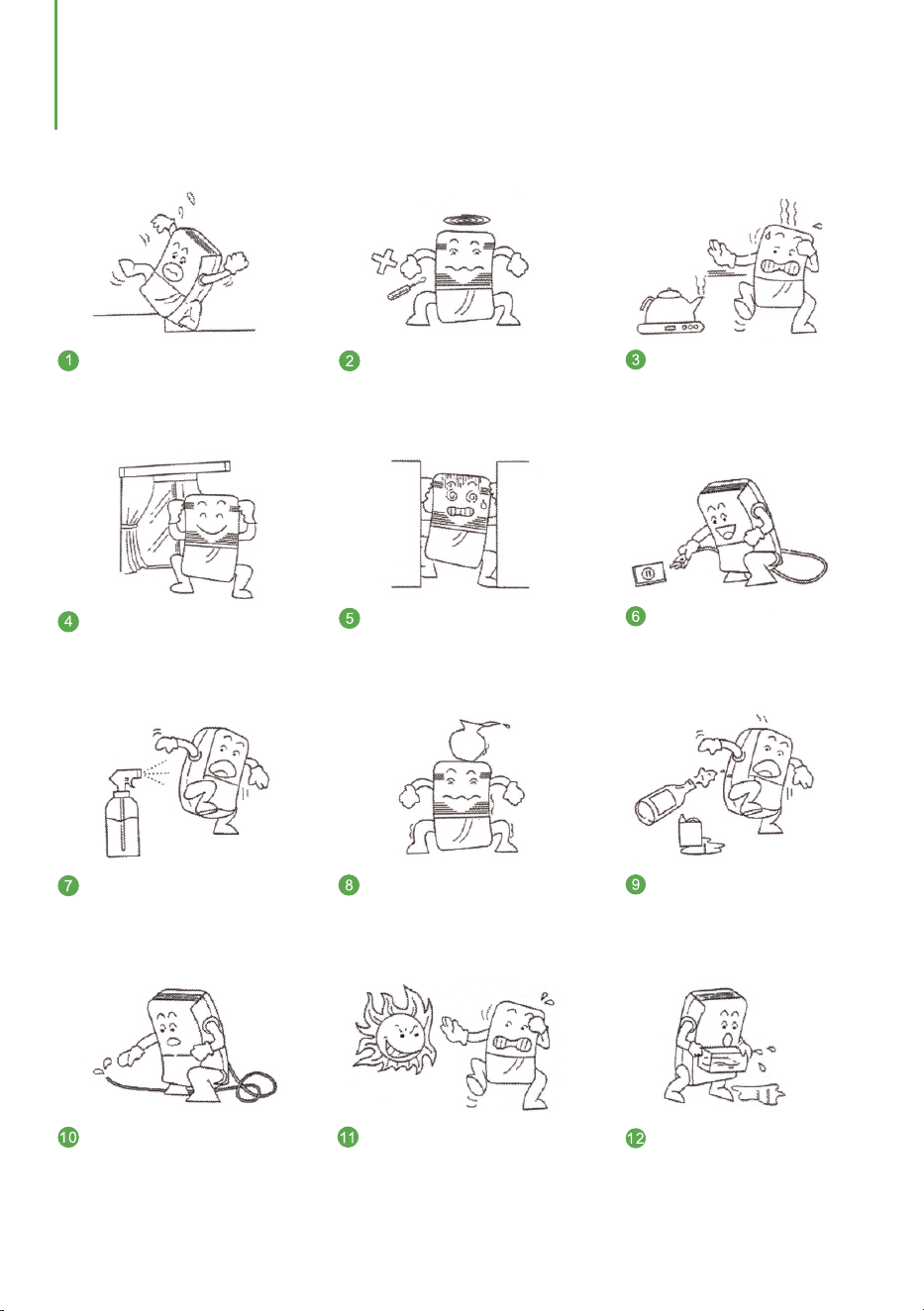 1

2

3

4

5

6

7

8

9

10

11

12