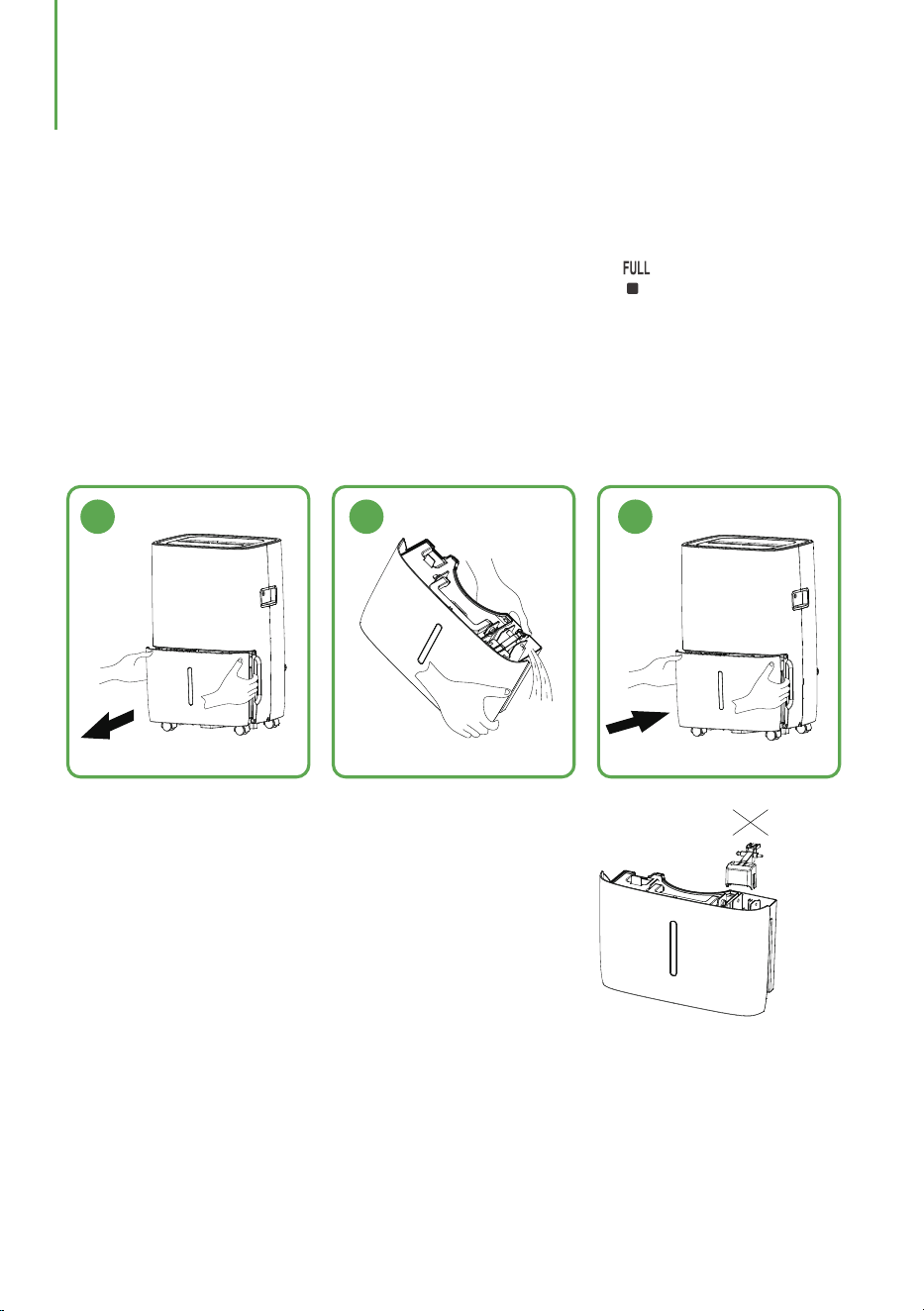 FULL