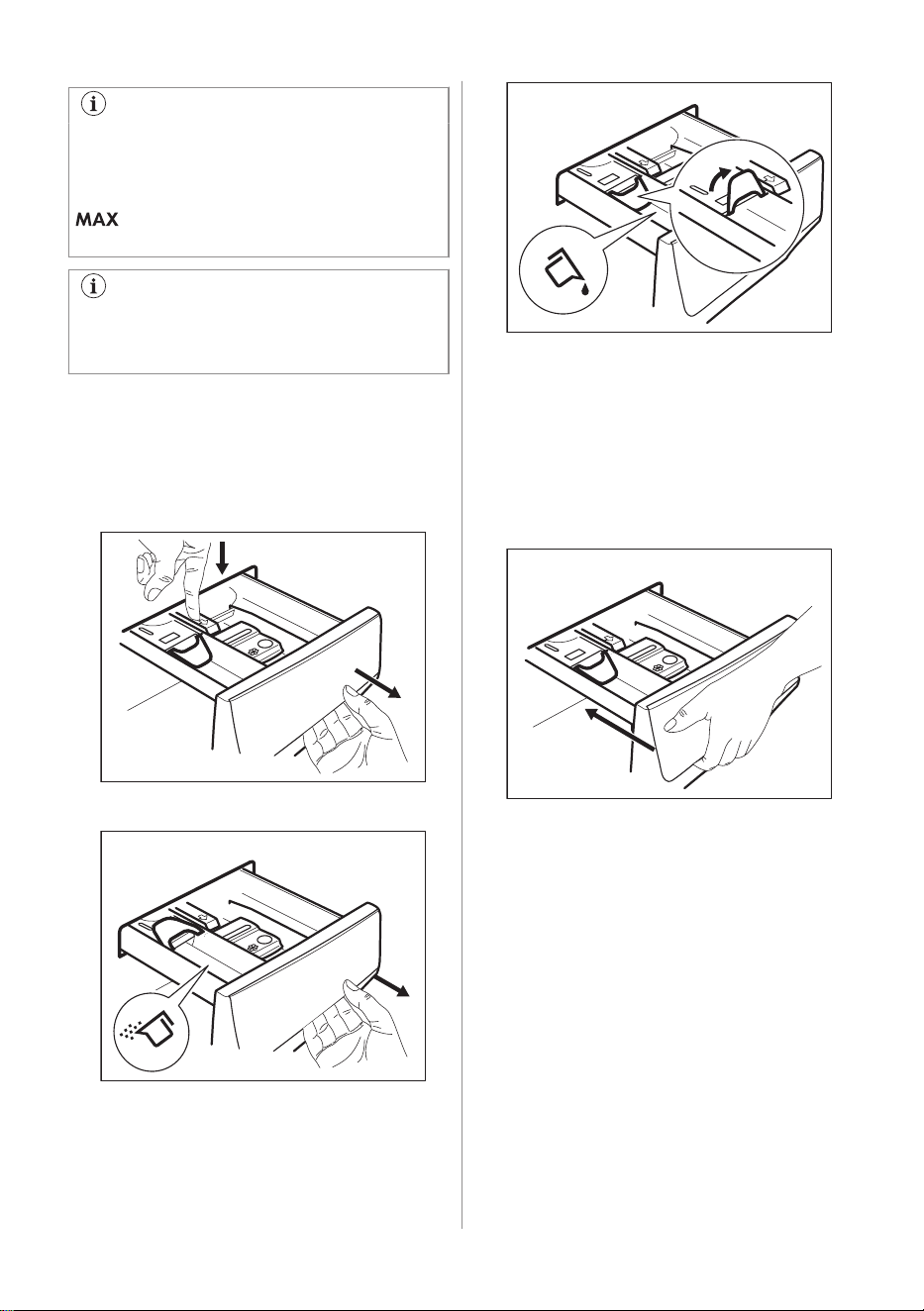 MAX