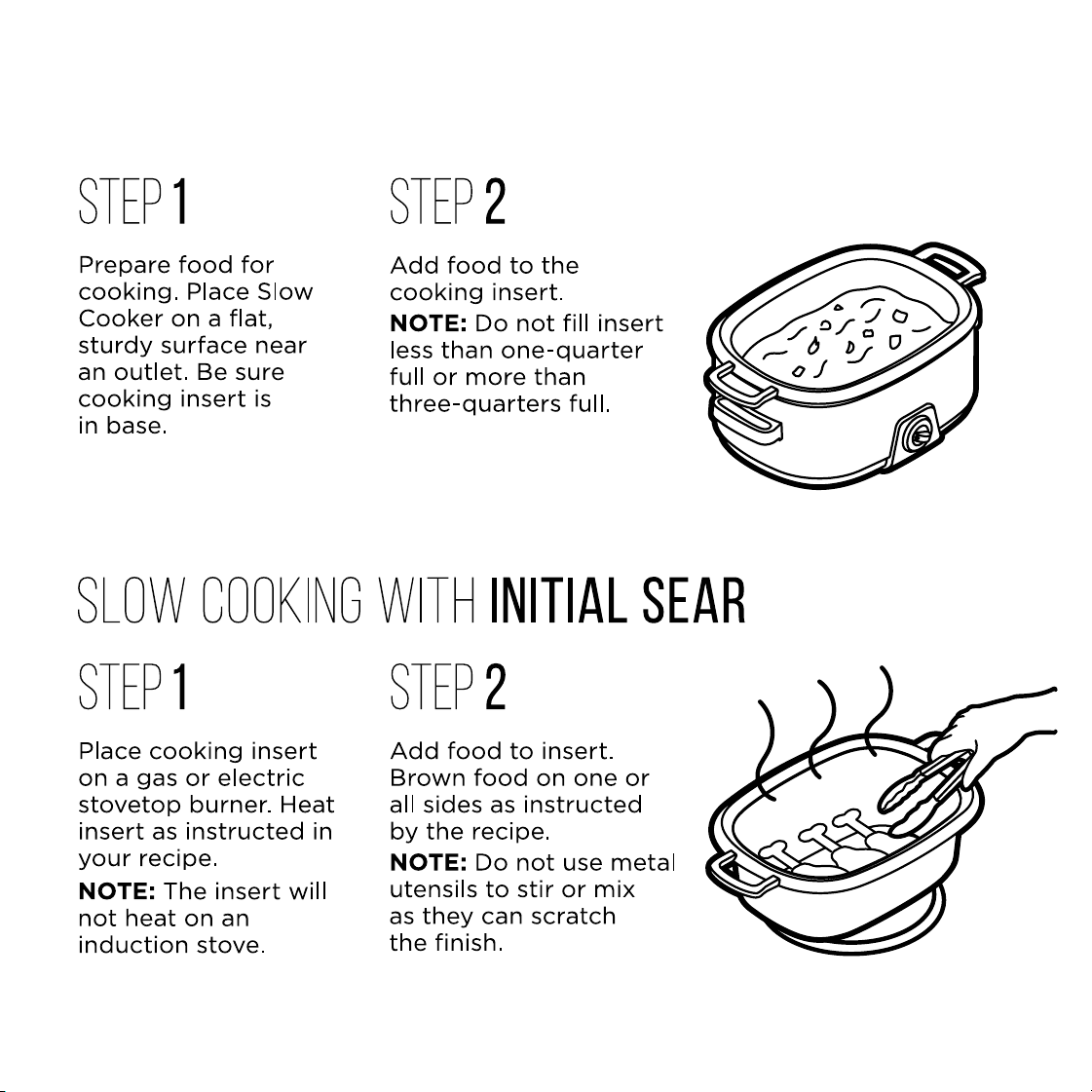 STEP 1

Prepare food for cooking. Place Slow Cooker on a flat, sturdy surface near an outlet. Be sure cooking insert is in base.

STEP 2

Add food to the cooking insert.

NOTE: Do not fill insert less than one-quarter full or more than three-quarters full.

SLOW COOKING WITH INITIAL SEAR

STEP 1

Place cooking insert on a gas or electric stovetop burner. Heat insert as instructed in your recipe.

NOTE: The insert will not heat on an induction stove.

STEP 2

Add food to insert. Brown food on one or all sides as instructed by the recipe.

NOTE: Do not use metal utensils to stir or mix as they can scratch the finish.