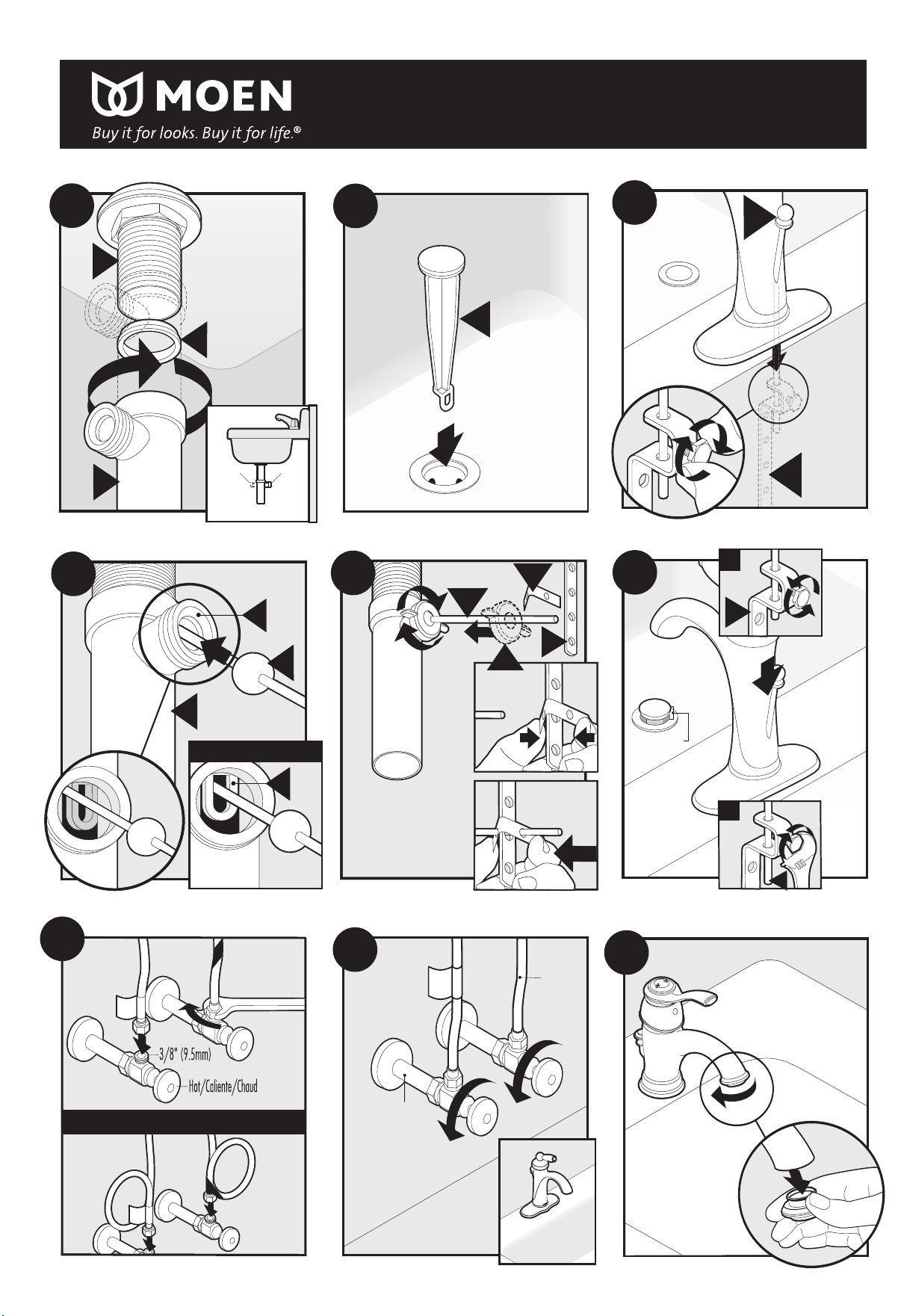 MOEN
Buy it for looks. Buy it for life.®

3/8" (9.5mm)

Hot/Caliente/Chaud