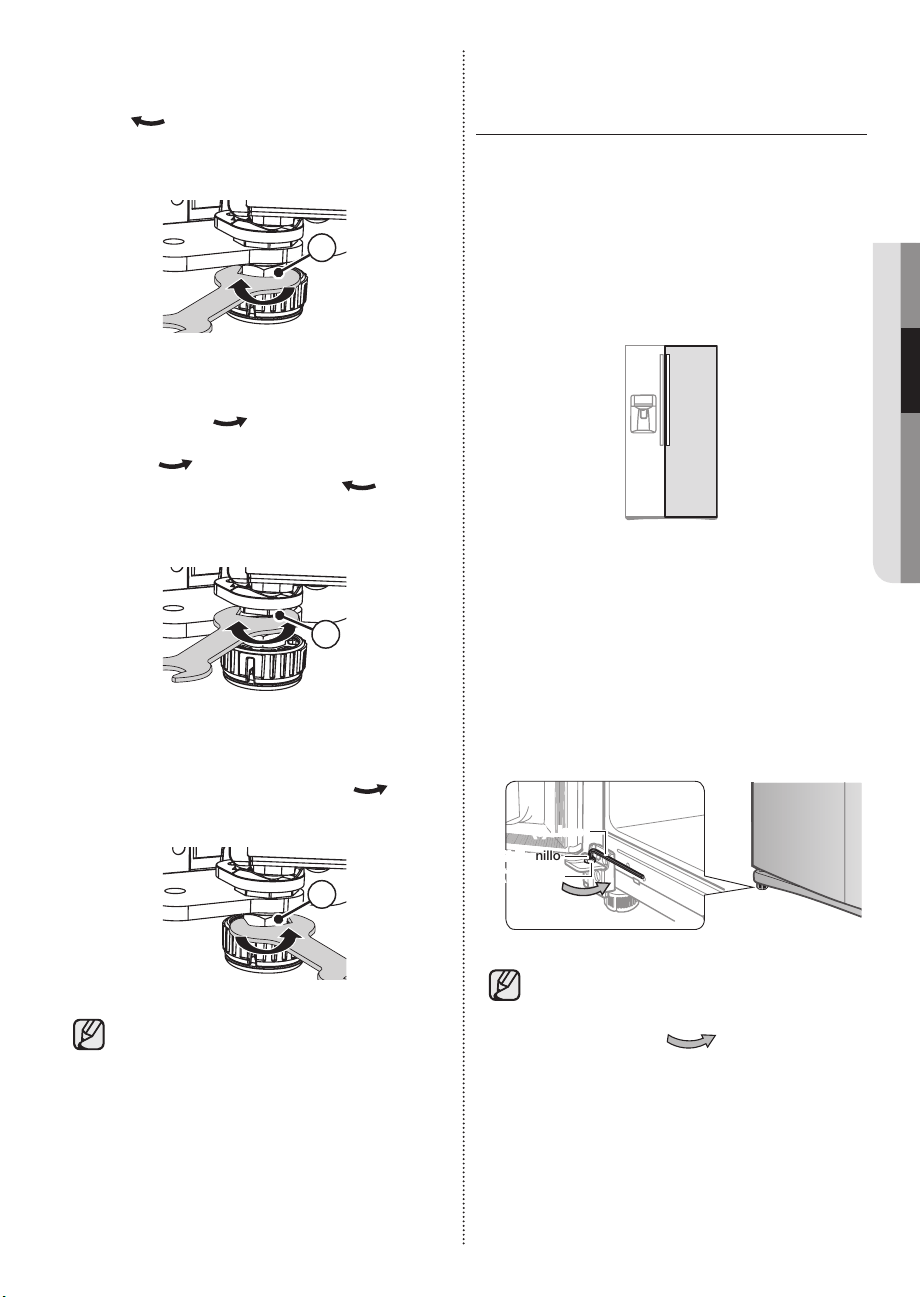 nillo